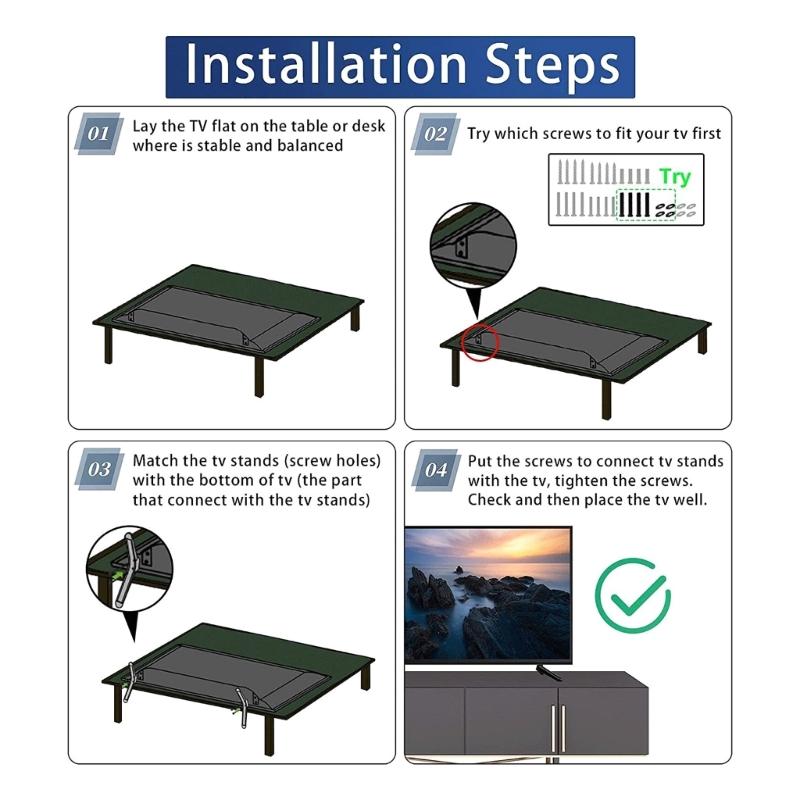 Installation Steps

01 Lay the TV flat on the table or desk where is stable and balanced

02 Try which screws to fit your tv first

Try

03 Match the tv stands (screw holes) with the bottom of tv (the part that connect with the tv stands)

04 Put the screws to connect tv stands with the tv, tighten the screws. Check and then place the tv well.