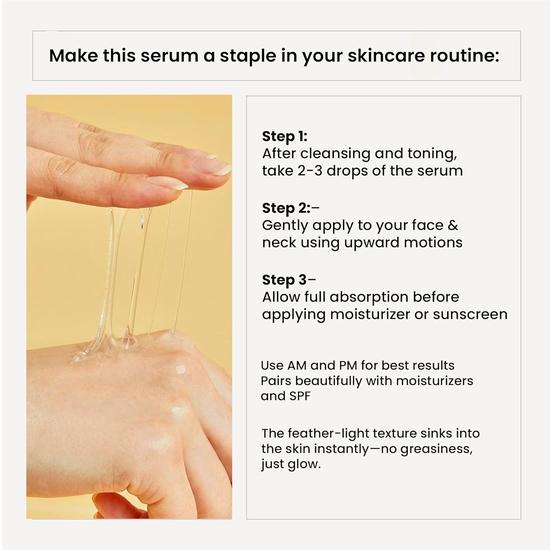 Make this serum a staple in your skincare routine:

Step 1:
After cleansing and toning, take 2-3 drops of the serum

Step 2:–
Gently apply to your face & neck using upward motions

Step 3–
Allow full absorption before applying moisturizer or sunscreen

Use AM and PM for best results
Pairs beautifully with moisturizers and SPF

The feather-light texture sinks into the skin instantly—no greasiness, just glow.