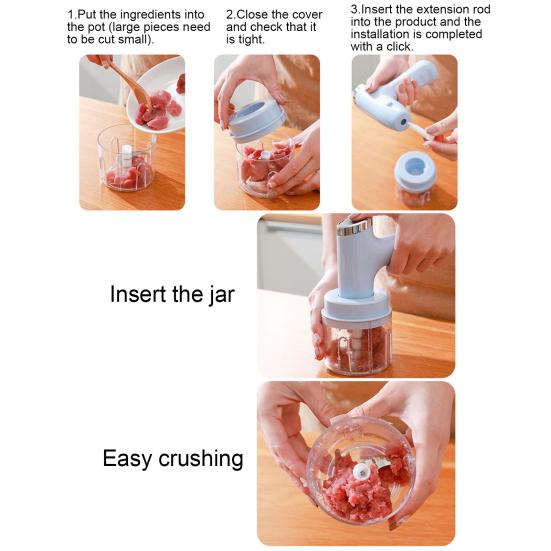 1.Put the ingredients into the pot (large pieces need to be cut small).

2.Close the cover and check that it is tight.

3.Insert the extension rod into the product and the installation is completed with a click.

Insert the jar

Easy crushing