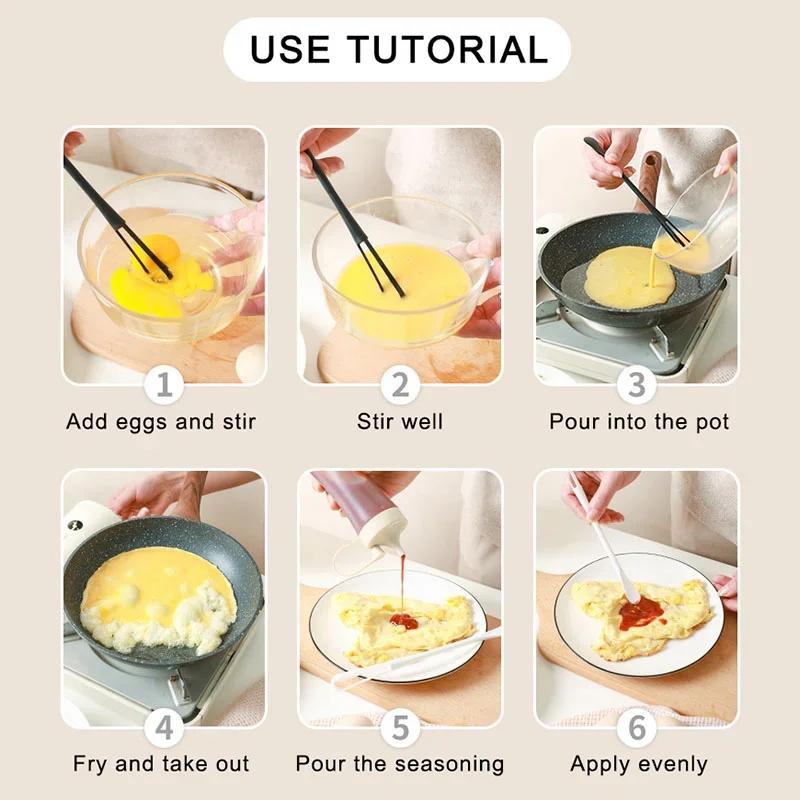 USE TUTORIAL

1
Add eggs and stir

2
Stir well

3
Pour into the pot

4
Fry and take out

5
Pour the seasoning

6
Apply evenly