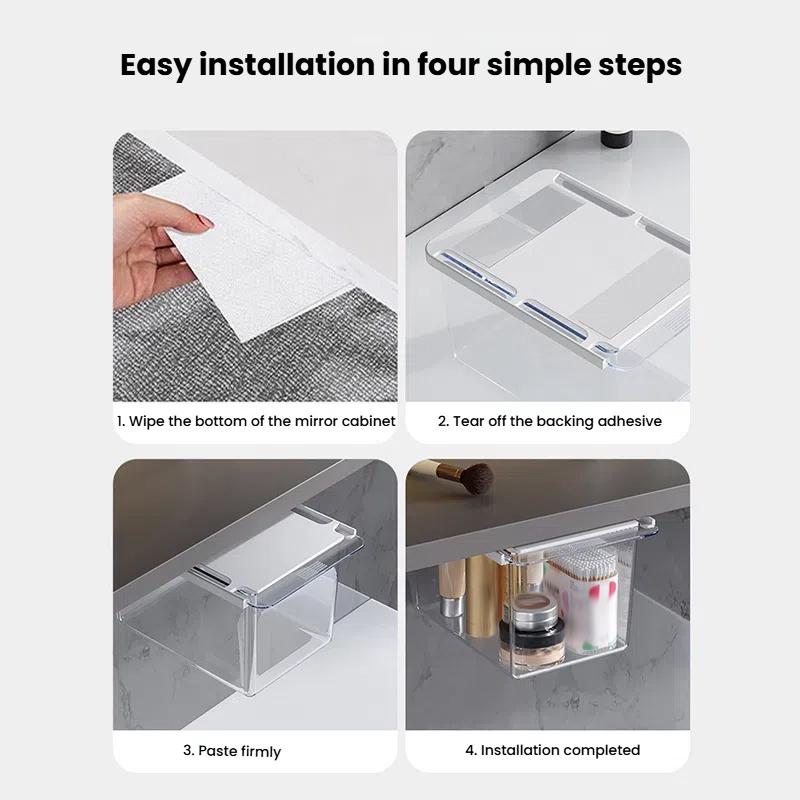 Easy installation in four simple steps

1. Wipe the bottom of the mirror cabinet

2. Tear off the backing adhesive

3. Paste firmly

4. Installation completed