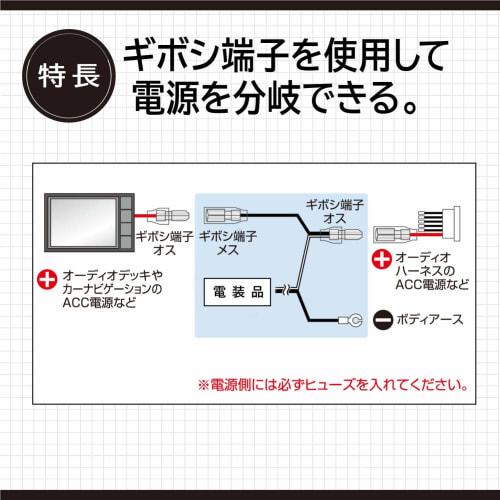 特長

ギボシ端子を使用して電源を分岐できる。

ギボシ端子
オス

ギボシ端子
メス

ギボシ端子
オス

オーディオデッキやカーナビゲーションのACC電源など

電装品

オーディオハーネスのACC電源など

ボディアース

※電源側には必ずヒューズを入れてください。