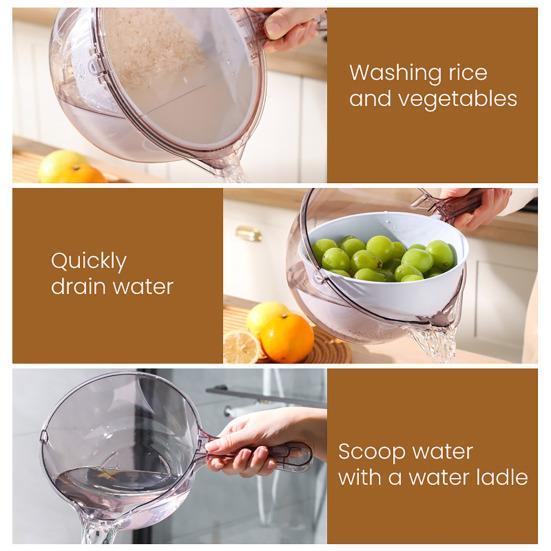 Washing rice and vegetables

Quickly drain water

Scoop water with a water ladle