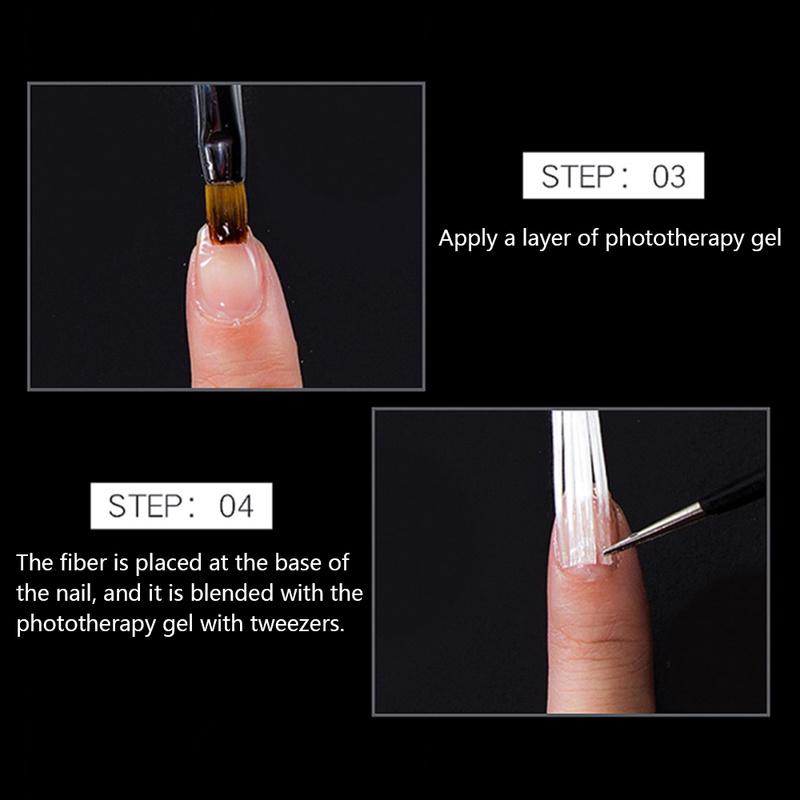 STEP: 03

Apply a layer of phototherapy gel

STEP: 04

The fiber is placed at the base of the nail, and it is blended with the phototherapy gel with tweezers.