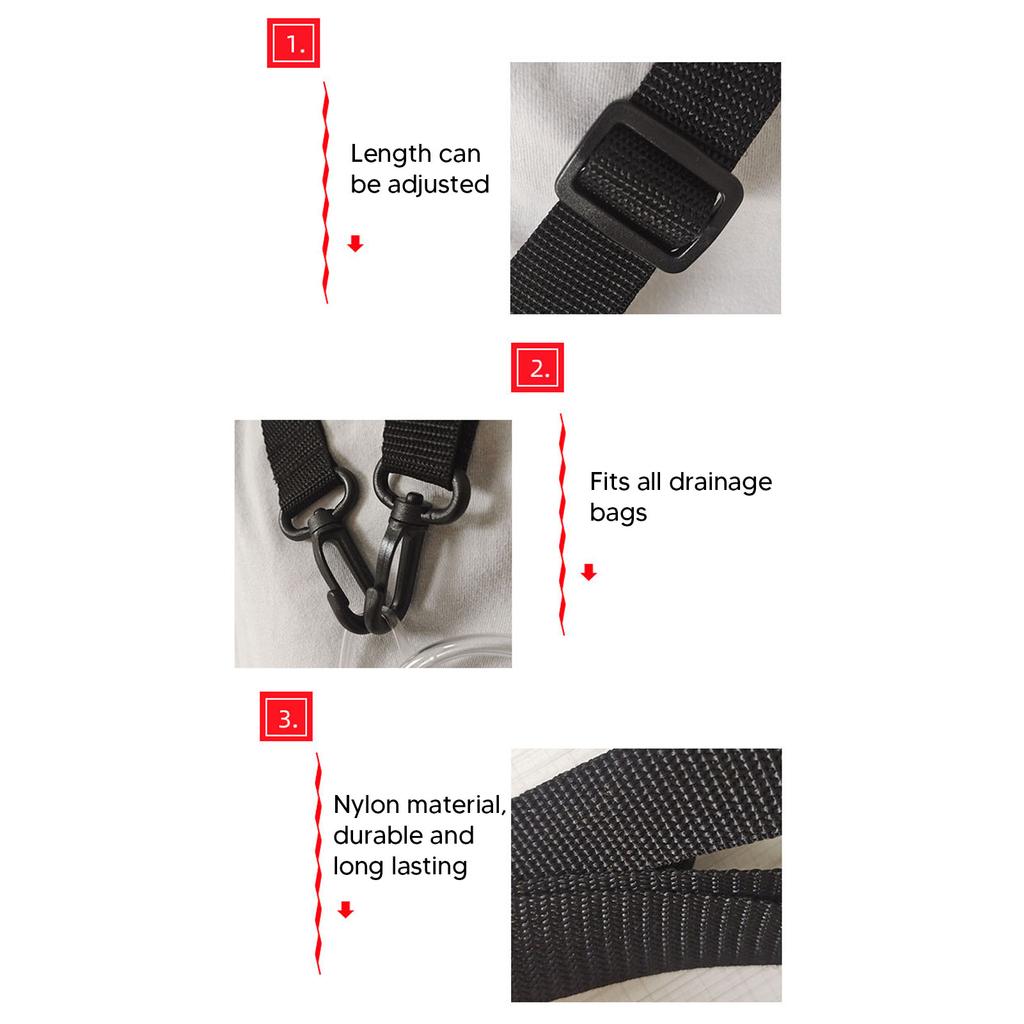 1.

Length can be adjusted

2.

Fits all drainage bags

3.

Nylon material, durable and long lasting