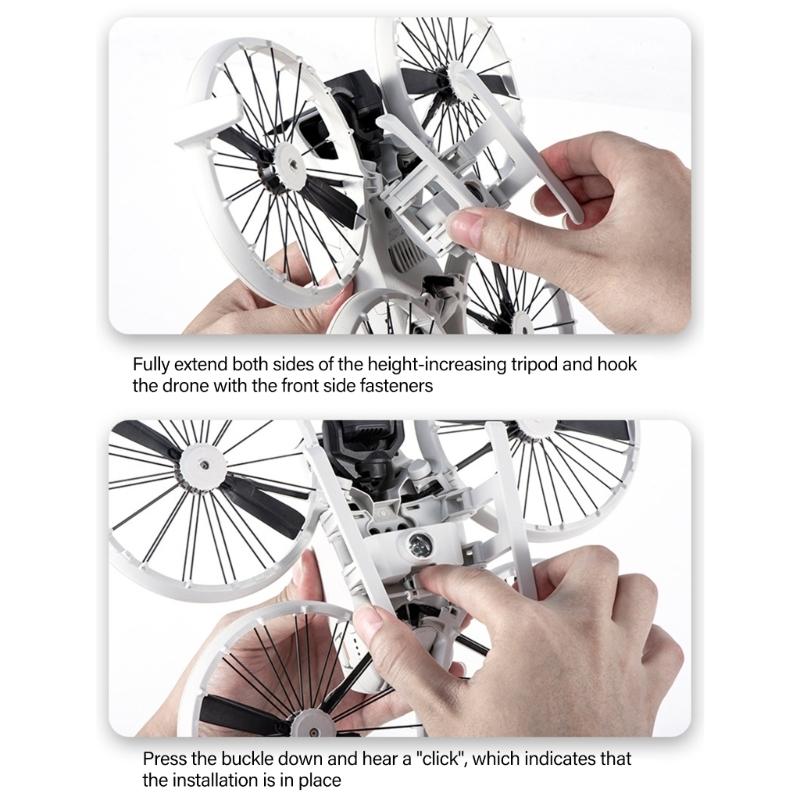 Fully extend both sides of the height-increasing tripod and hook the drone with the front side fasteners

Press the buckle down and hear a "click", which indicates that the installation is in place