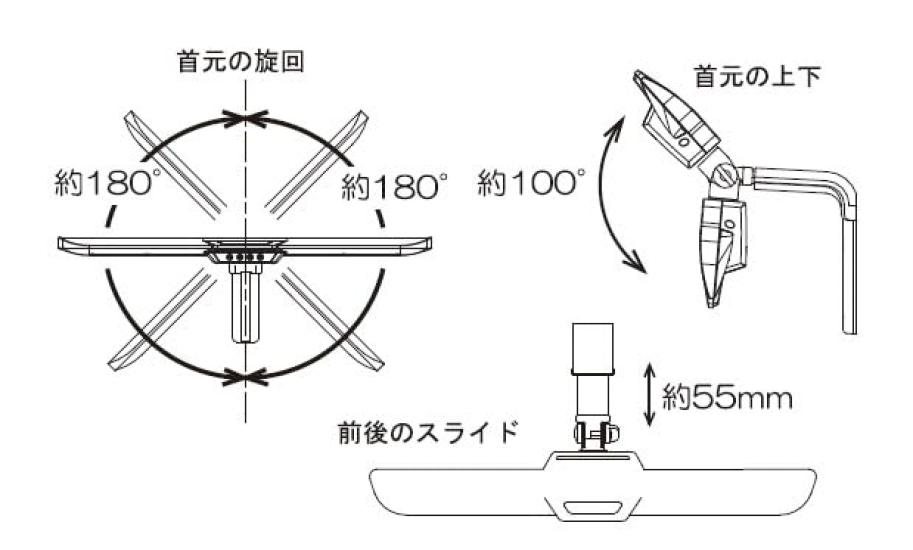 首元の旋回

約180°

約180°

首元の上下

約100°

約55mm

前後のスライド