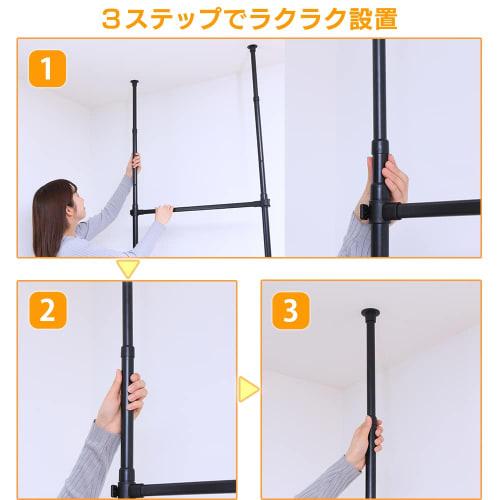 ３ステップでラクラク設置

1

2

3