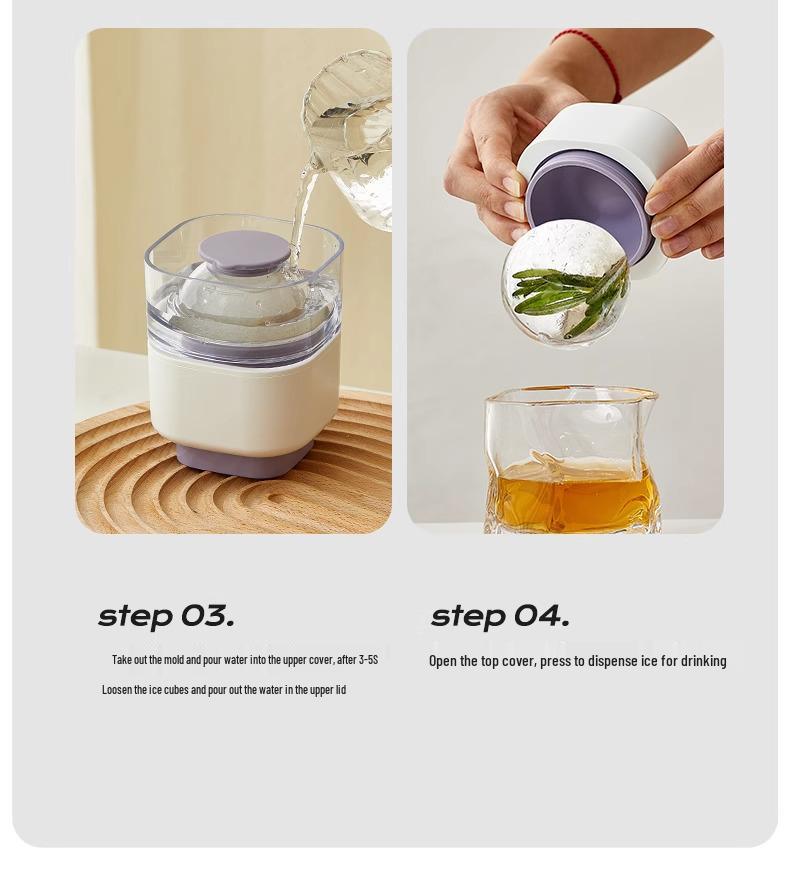 step 03.

Take out the mold and pour water into the upper cover, after 3-5S

Loosen the ice cubes and pour out the water in the upper lid

step 04.

Open the top cover, press to dispense ice for drinking