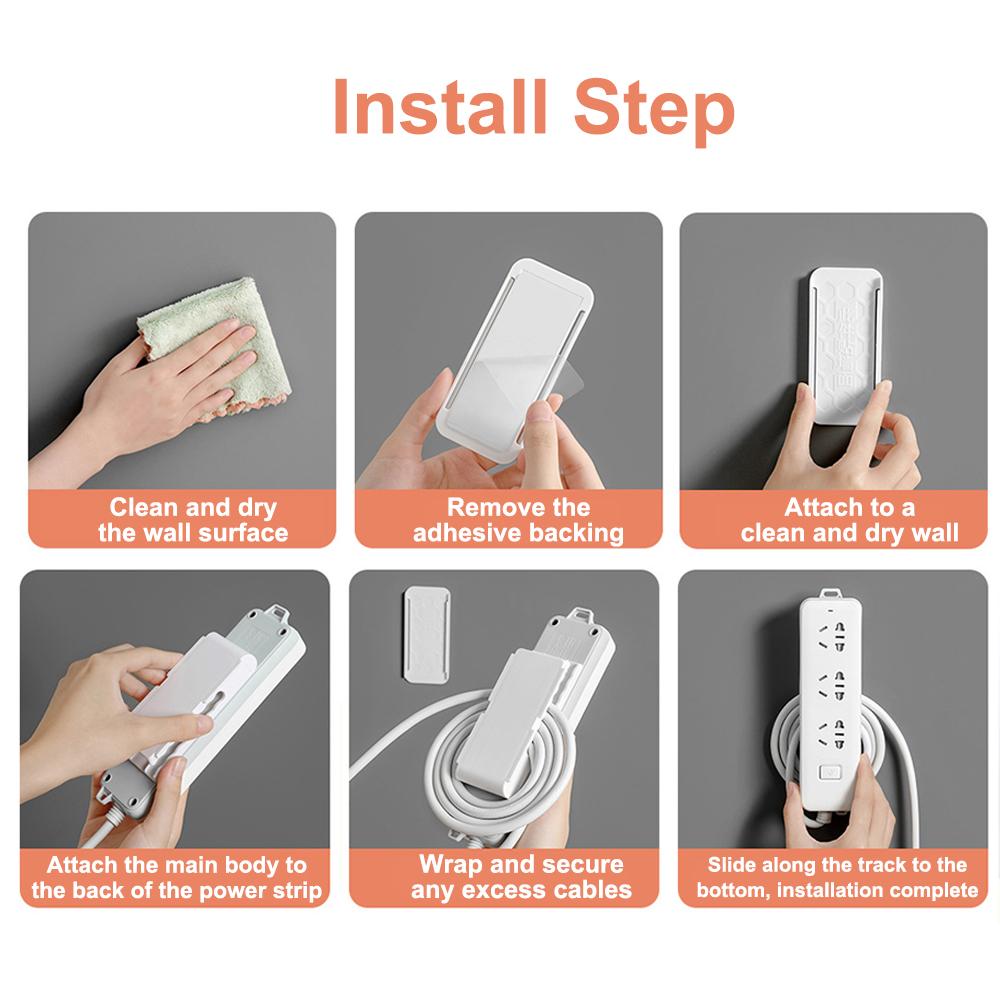 Install Step

Clean and dry the wall surface

Remove the adhesive backing

Attach to a clean and dry wall

Attach the main body to the back of the power strip

Wrap and secure any excess cables

Slide along the track to the bottom, installation complete