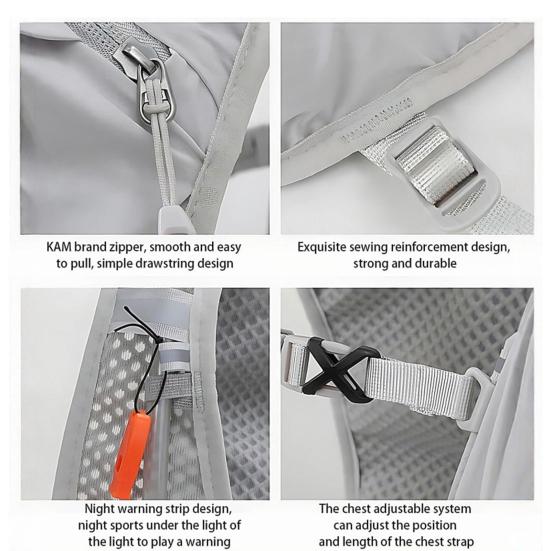 KAM brand zipper, smooth and easy to pull, simple drawstring design

Exquisite sewing reinforcement design, strong and durable

Night warning strip design, night sports under the light of the light to play a warning

The chest adjustable system can adjust the position and length of the chest strap