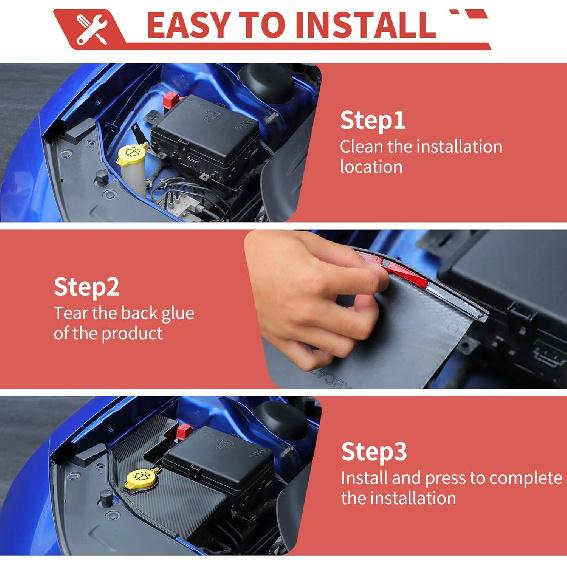 EASY TO INSTALL

Step1
Clean the installation location

Step2
Tear the back glue of the product

Step3
Install and press to complete the installation