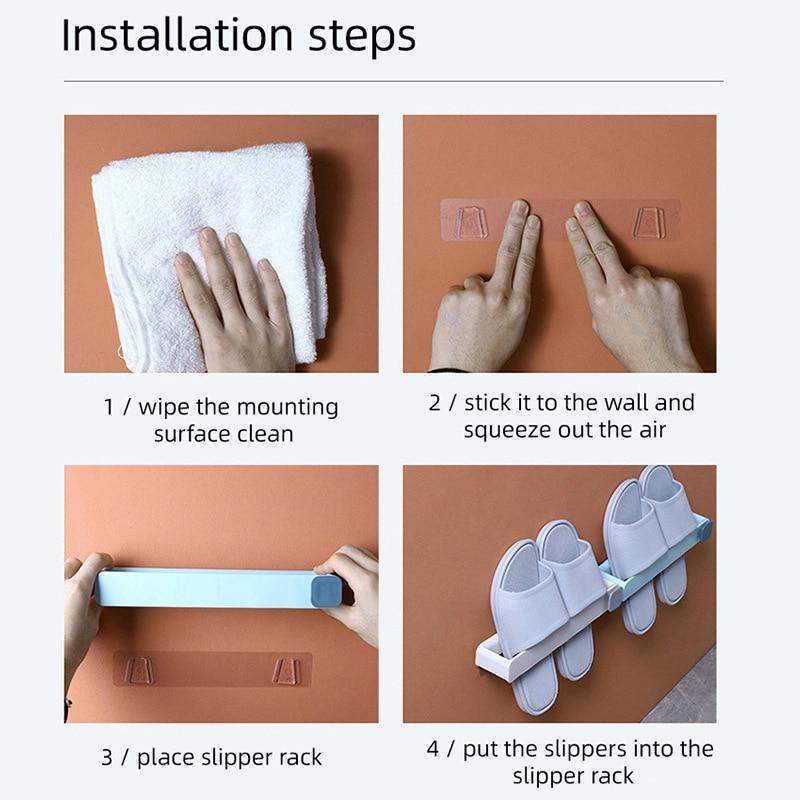 Installation steps

1 / wipe the mounting surface clean

2 / stick it to the wall and squeeze out the air

3 / place slipper rack

4 / put the slippers into the slipper rack