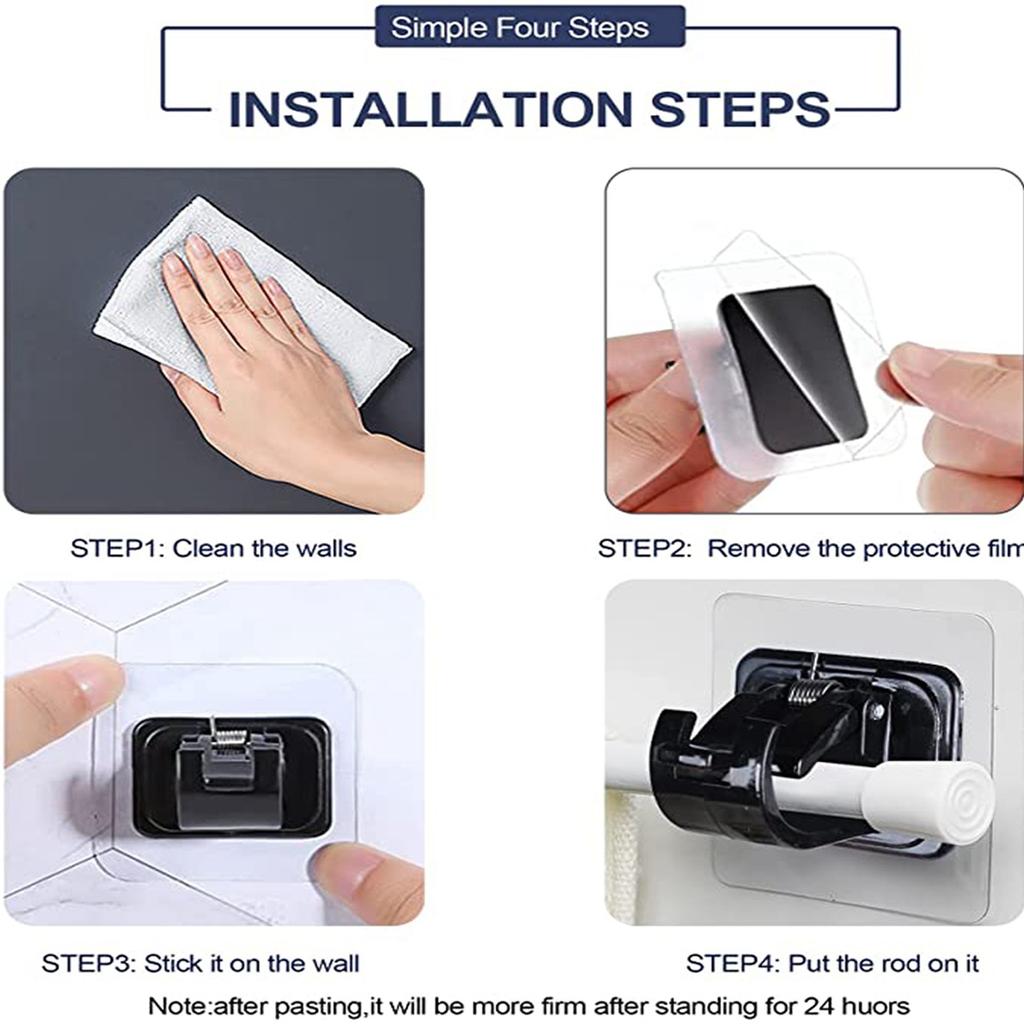 Simple Four Steps

INSTALLATION STEPS

STEP1: Clean the walls

STEP2: Remove the protective film

STEP3: Stick it on the wall

STEP4: Put the rod on it

Note:after pasting,it will be more firm after standing for 24 huors