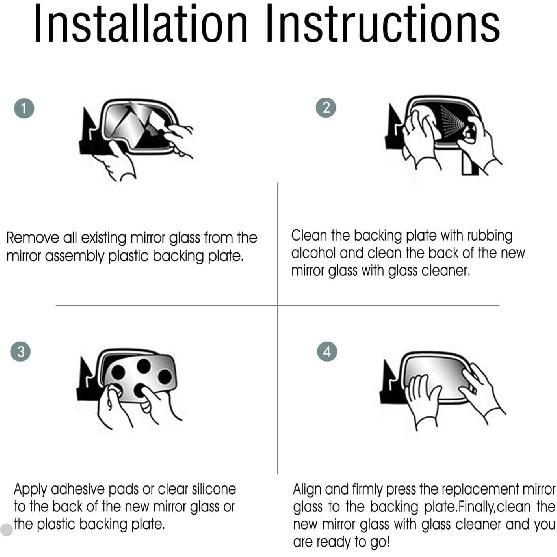 Installation Instructions

1

Remove all existing mirror glass from the mirror assembly plastic backing plate.

2

Clean the backing plate with rubbing alcohol and clean the back of the new mirror glass with glass cleaner.

3

Apply adhesive pads or clear silicone to the back of the new mirror glass or the plastic backing plate.

4

Align and firmly press the replacement mirror glass to the backing plate.Finally,clean the new mirror glass with glass cleaner and you are ready to go!