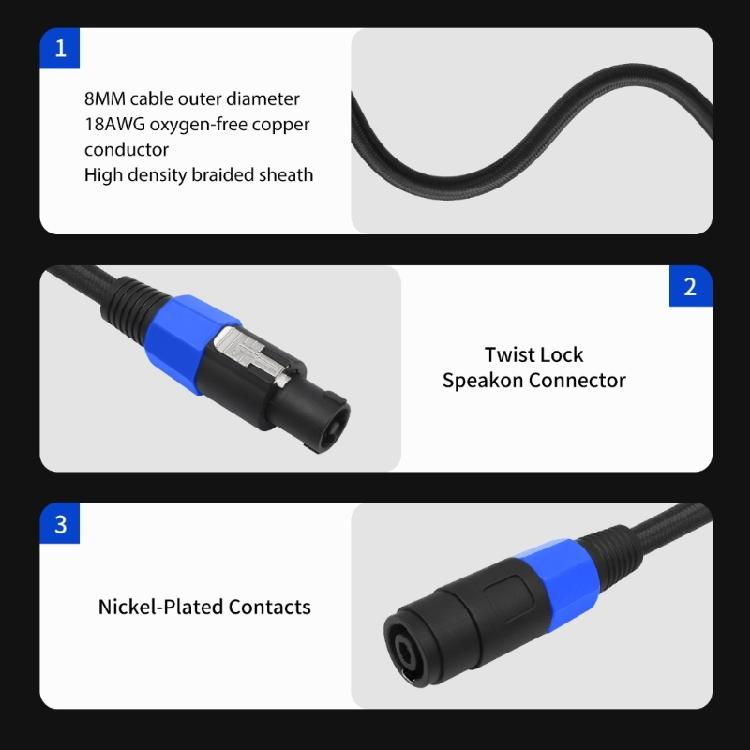 1

8MM cable outer diameter
18AWG oxygen-free copper conductor
High density braided sheath

2

Twist Lock
Speakon Connector

3

Nickel-Plated Contacts