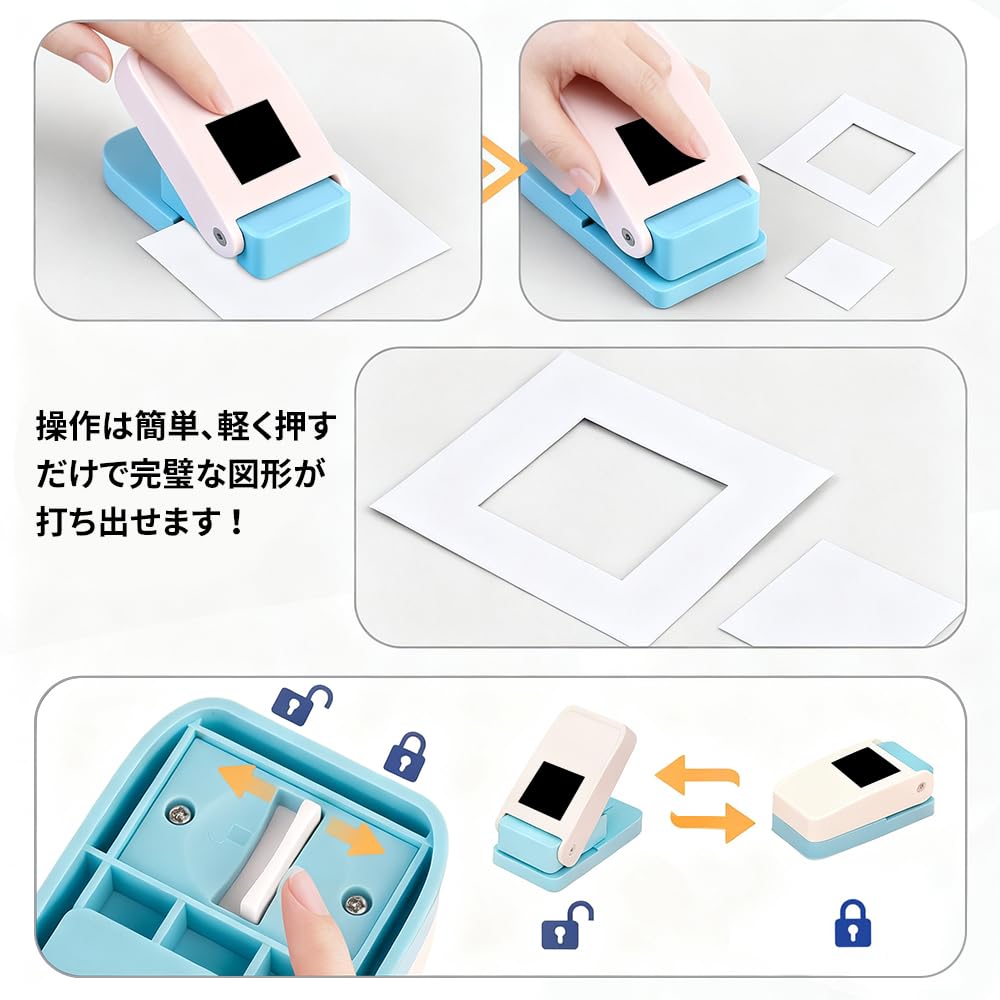 操作は簡単、軽く押すだけで完璧な図形が打ち出せます！