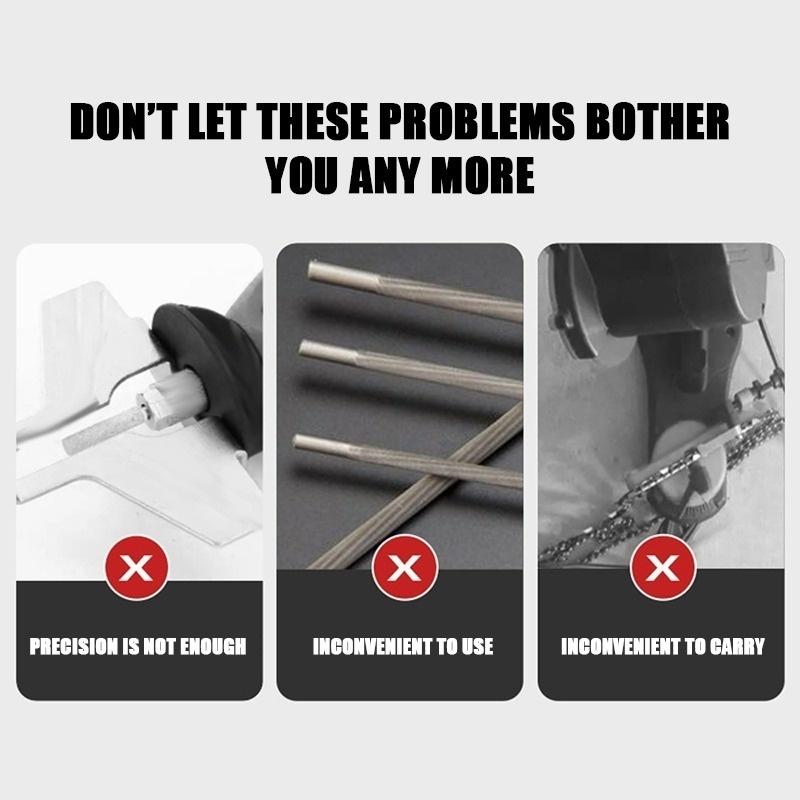 DON'T LET THESE PROBLEMS BOTHER YOU ANY MORE

PRECISION IS NOT ENOUGH

INCONVENIENT TO USE

INCONVENIENT TO CARRY