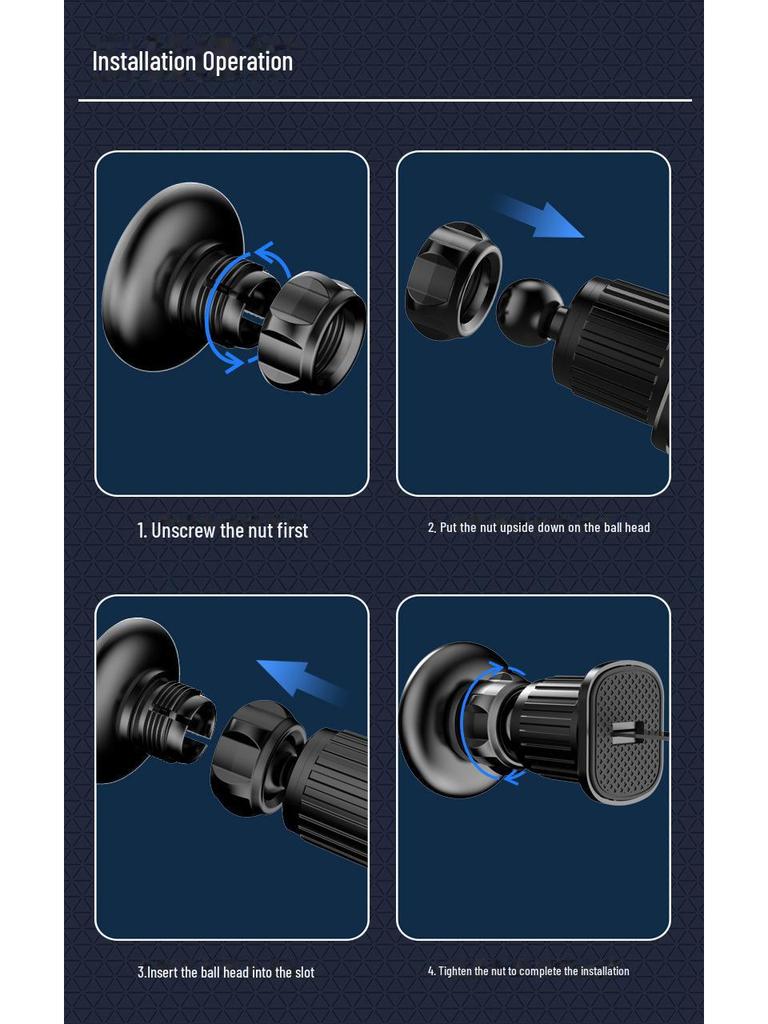 Installation Operation

1. Unscrew the nut first

2. Put the nut upside down on the ball head

3.Insert the ball head into the slot

4. Tighten the nut to complete the installation