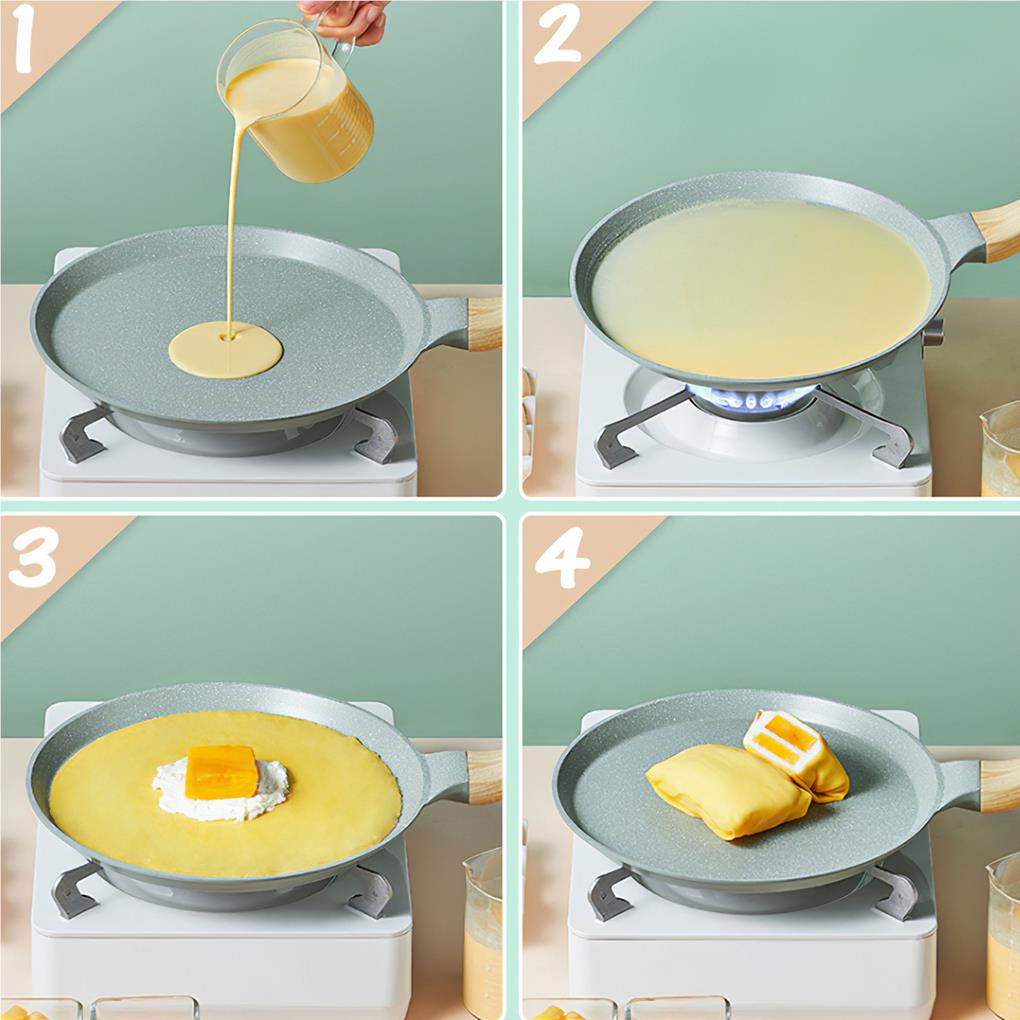 1

2

3

4