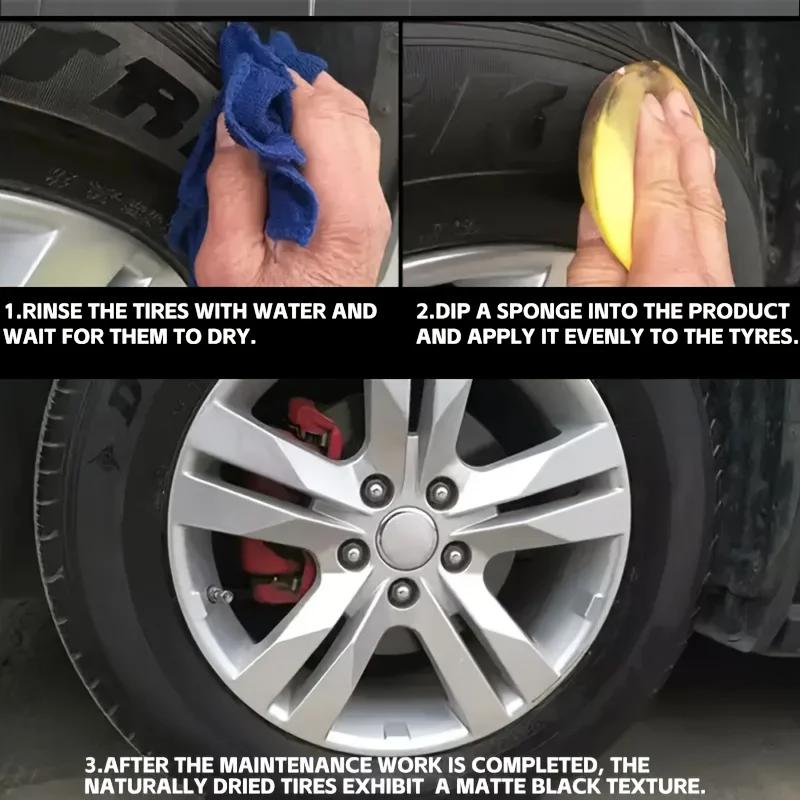 1.RINSE THE TIRES WITH WATER AND WAIT FOR THEM TO DRY.

2.DIP A SPONGE INTO THE PRODUCT AND APPLY IT EVENLY TO THE TYRES.

3.AFTER THE MAINTENANCE WORK IS COMPLETED, THE NATURALLY DRIED TIRES EXHIBIT A MATTE BLACK TEXTURE.