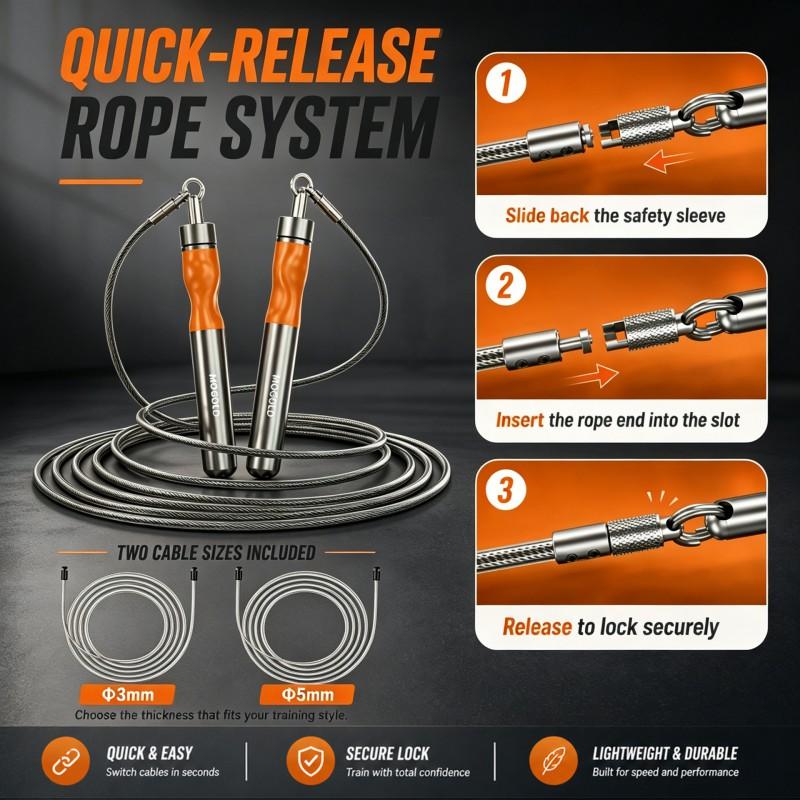 QUICK-RELEASE ROPE SYSTEM

MOGOLD

MOGOLD

TWO CABLE SIZES INCLUDED

Φ3mm

Φ5mm

Choose the thickness that fits your training style.

1

Slide back the safety sleeve

2

Insert the rope end into the slot

3

Release to lock securely

QUICK & EASY
Switch cables in seconds

SECURE LOCK
Train with total confidence

LIGHTWEIGHT & DURABLE
Built for speed and performance