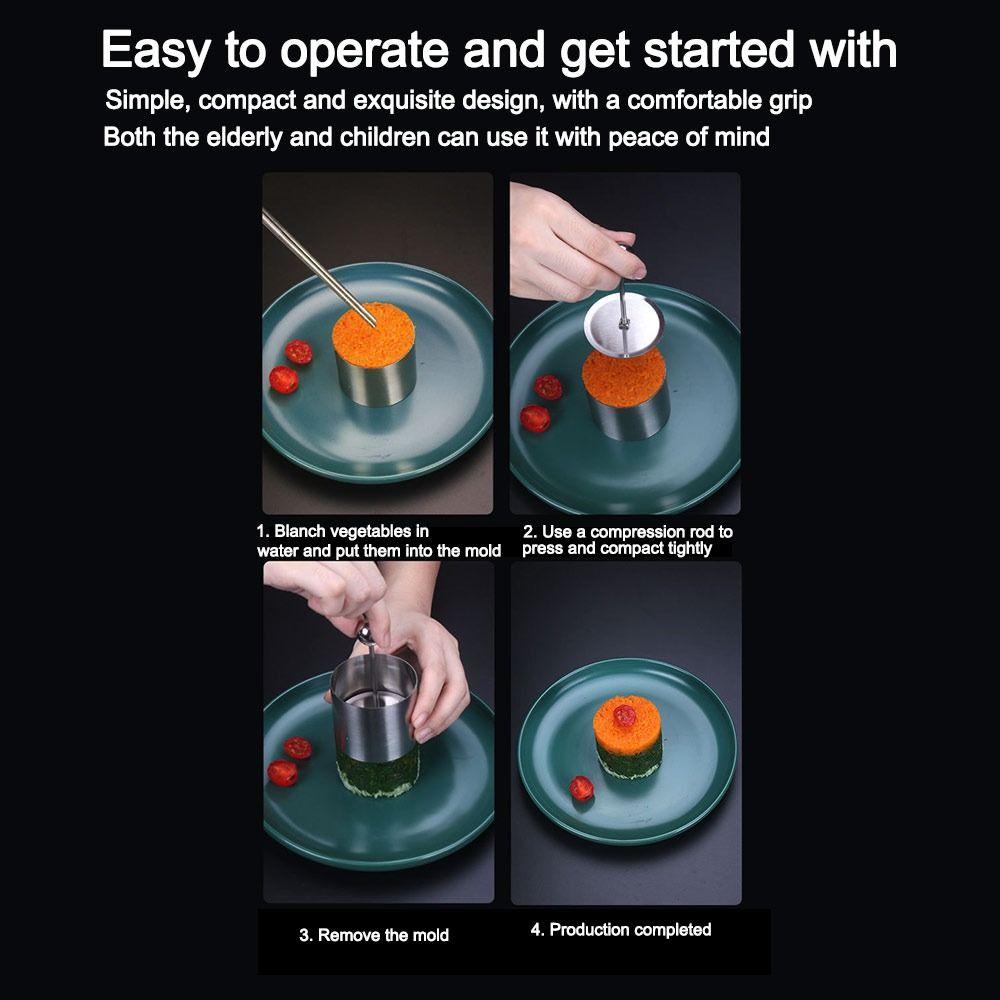 Easy to operate and get started with

Simple, compact and exquisite design, with a comfortable grip
Both the elderly and children can use it with peace of mind

1. Blanch vegetables in water and put them into the mold

2. Use a compression rod to press and compact tightly

3. Remove the mold

4. Production completed