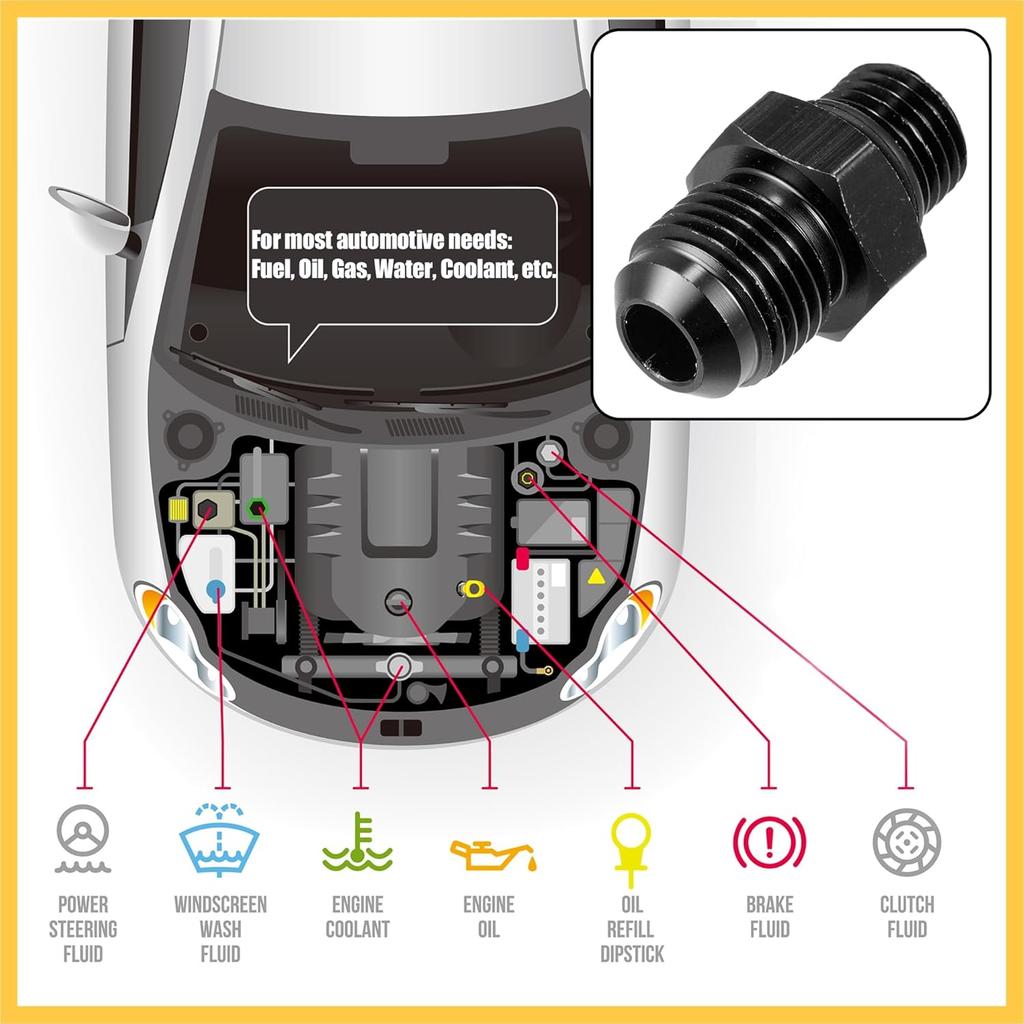 For most automotive needs:
Fuel, Oil, Gas, Water, Coolant, etc.

POWER STEERING FLUID

WINDSCREEN WASH FLUID

ENGINE COOLANT

ENGINE OIL

OIL REFILL DIPSTICK

BRAKE FLUID

CLUTCH FLUID