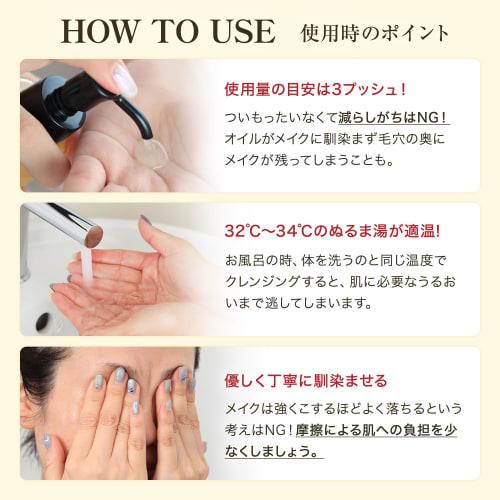 HOW TO USE 使用時のポイント

使用量の目安は3プッシュ！

ついもったいなくて減らしがちはNG！オイルがメイクに馴染まず毛穴の奥にメイクが残ってしまうことも。

32℃～34℃のぬるま湯が適温!

お風呂の時、体を洗うのと同じ温度でクレンジングすると、肌に必要なうるおいまで逃してしまいます。

優しく丁寧に馴染ませる

メイクは強くこするほどよく落ちるという考えはNG！摩擦による肌への負担を少なくしましょう。