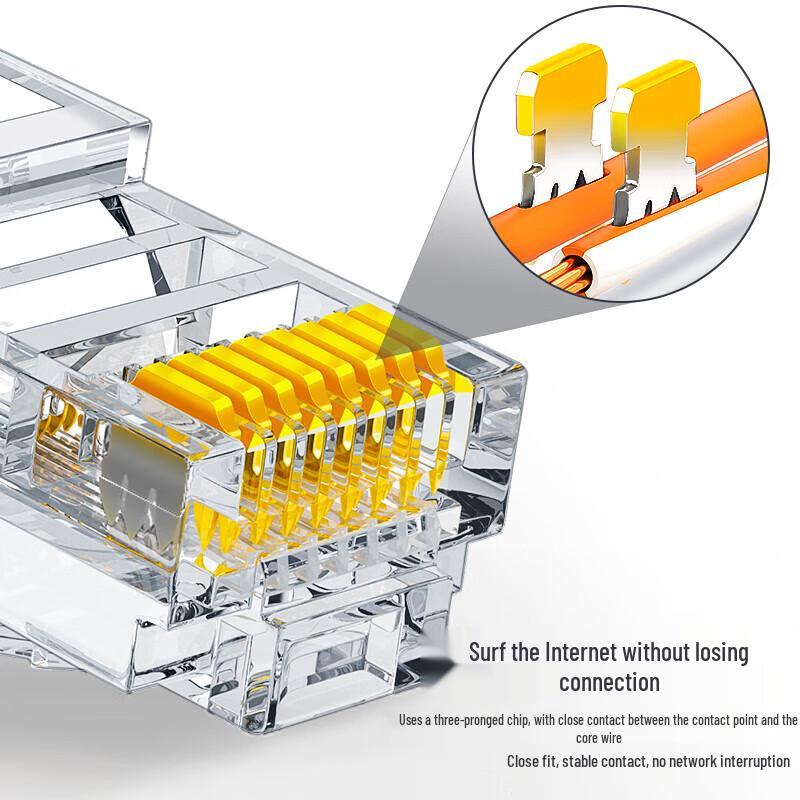 Surf the Internet without losing connection

Uses a three-pronged chip, with close contact between the contact point and the core wire

Close fit, stable contact, no network interruption