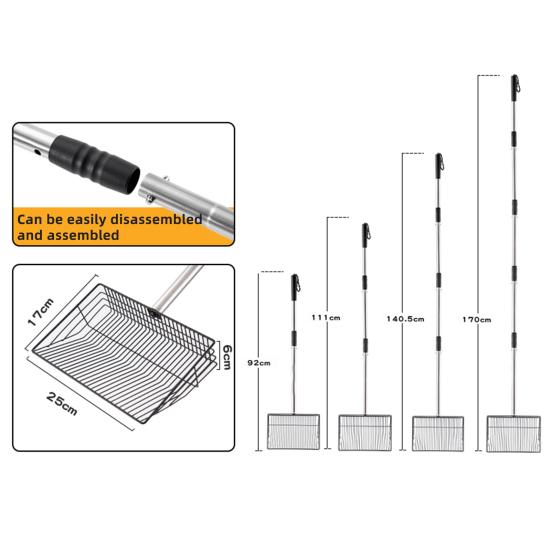 Can be easily disassembled and assembled

17cm

6cm

25cm

92cm

111cm

140.5cm

170cm