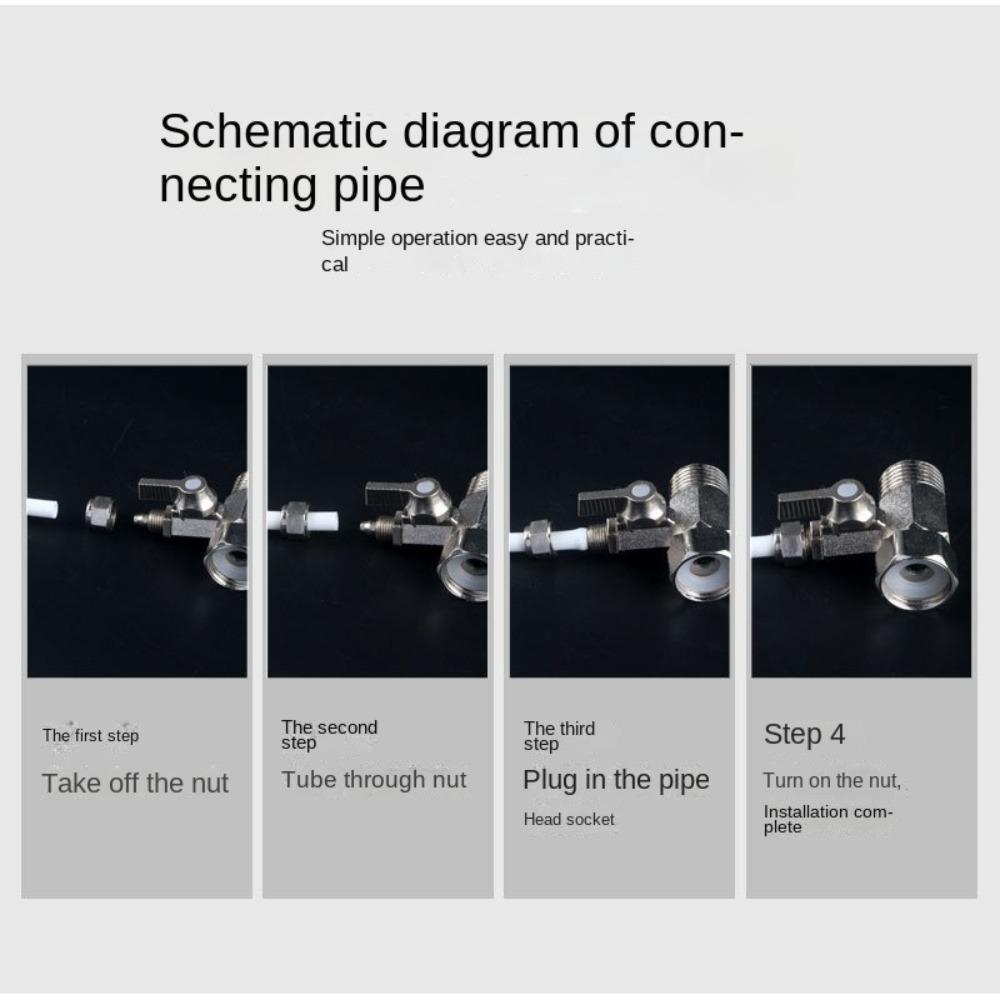 Schematic diagram of connecting pipe

Simple operation easy and practical

The first step

Take off the nut

The second step

Tube through nut

The third step

Plug in the pipe

Head socket

Step 4

Turn on the nut,

Installation complete