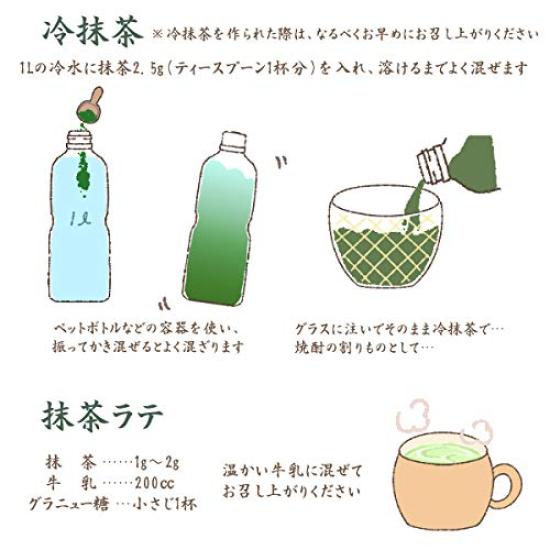 冷抹茶 ※冷抹茶を作られた際は、なるべくお早めにお召し上がりください

1Lの冷水に抹茶2.5g（ティースプーン1杯分）を入れ、溶けるまでよく混ぜます

1L

ペットボトルなどの容器を使い、振ってかき混ぜるとよく混ざります

グラスに注いでそのまま冷抹茶で…
焼酎の割りものとして…

抹茶ラテ

抹　茶……1g～2g
牛　乳……200cc
グラニュー糖…小さじ1杯

温かい牛乳に混ぜてお召し上がりください