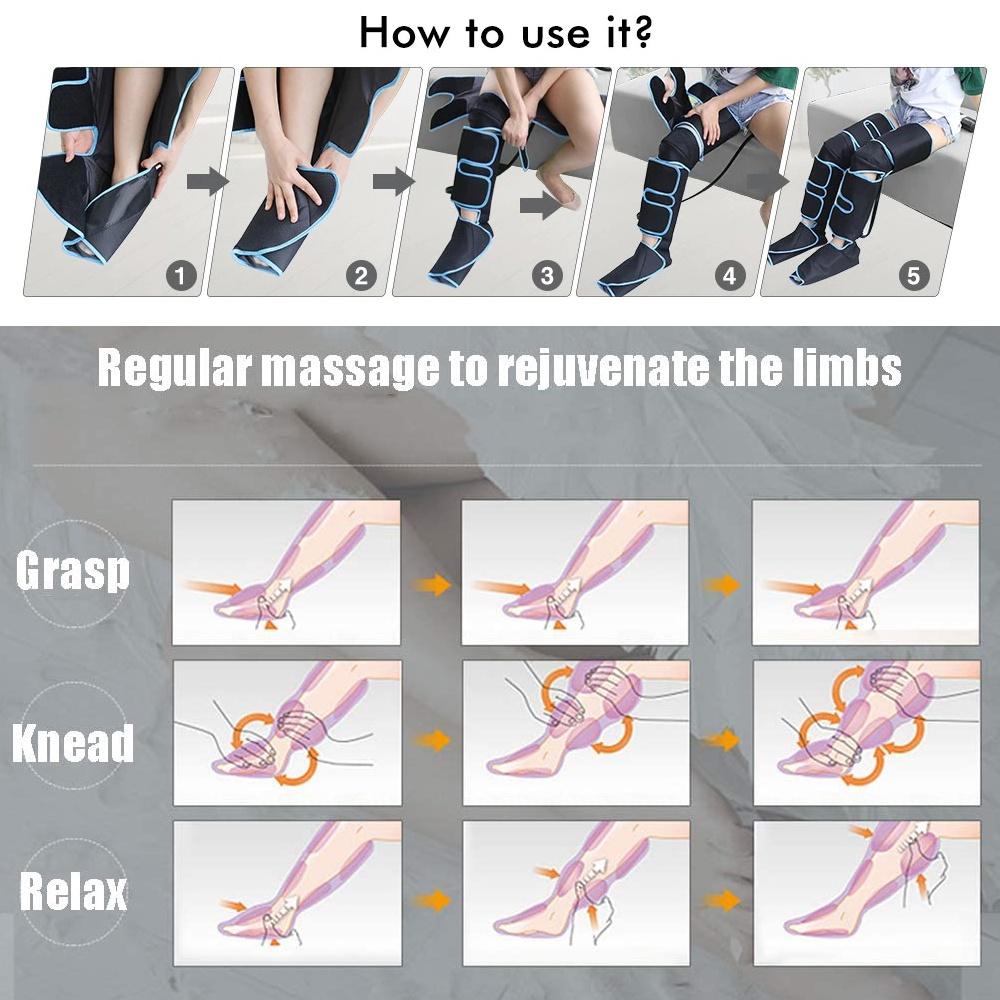 How to use it?

1 2 3 4 5

Regular massage to rejuvenate the limbs

Grasp

Knead

Relax