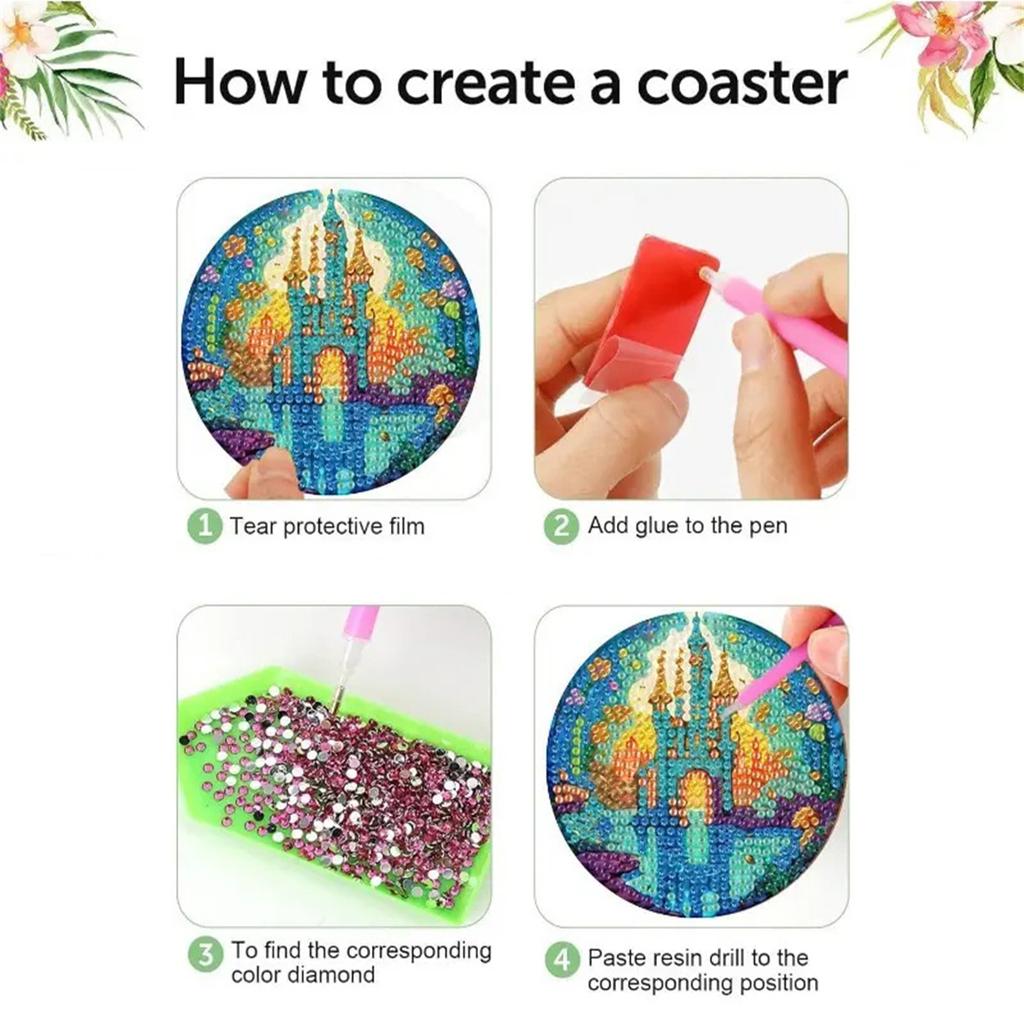 How to create a coaster

1 Tear protective film

2 Add glue to the pen

3 To find the corresponding color diamond

4 Paste resin drill to the corresponding position