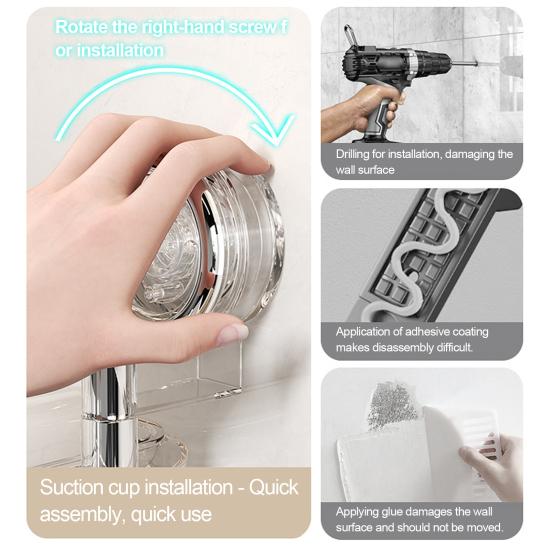 Rotate the right-hand screw f or installation

Suction cup installation - Quick assembly, quick use

Drilling for installation, damaging the wall surface

Application of adhesive coating makes disassembly difficult.

Applying glue damages the wall surface and should not be moved.