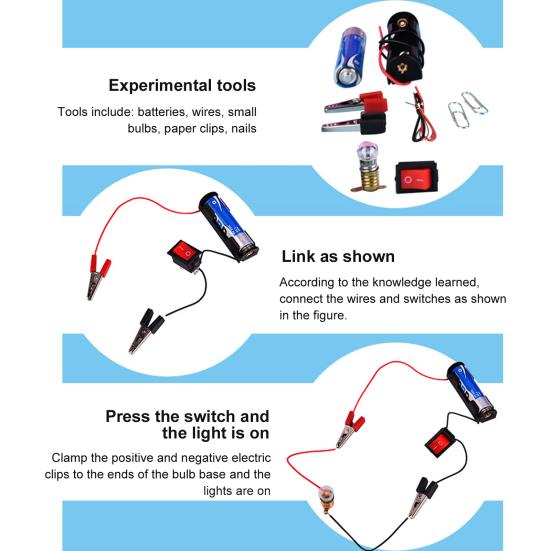 Experimental tools

Tools include: batteries, wires, small bulbs, paper clips, nails

Link as shown

According to the knowledge learned, connect the wires and switches as shown in the figure.

Press the switch and the light is on

Clamp the positive and negative electric clips to the ends of the bulb base and the lights are on