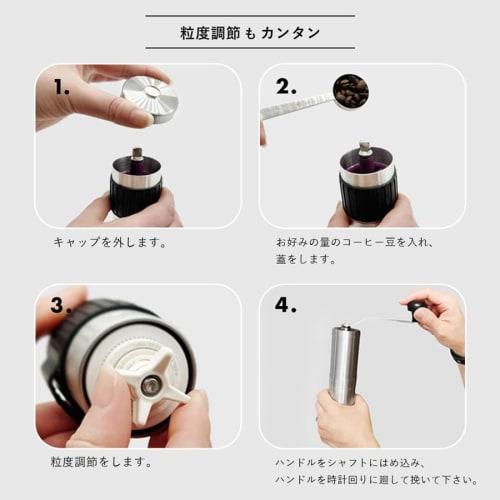 粒度調節もカンタン

1.

キャップを外します。

2.

お好みの量のコーヒー豆を入れ、蓋をします。

3.

粒度調節をします。

4.

ハンドルをシャフトにはめ込み、ハンドルを時計回りに廻して挽いて下さい。