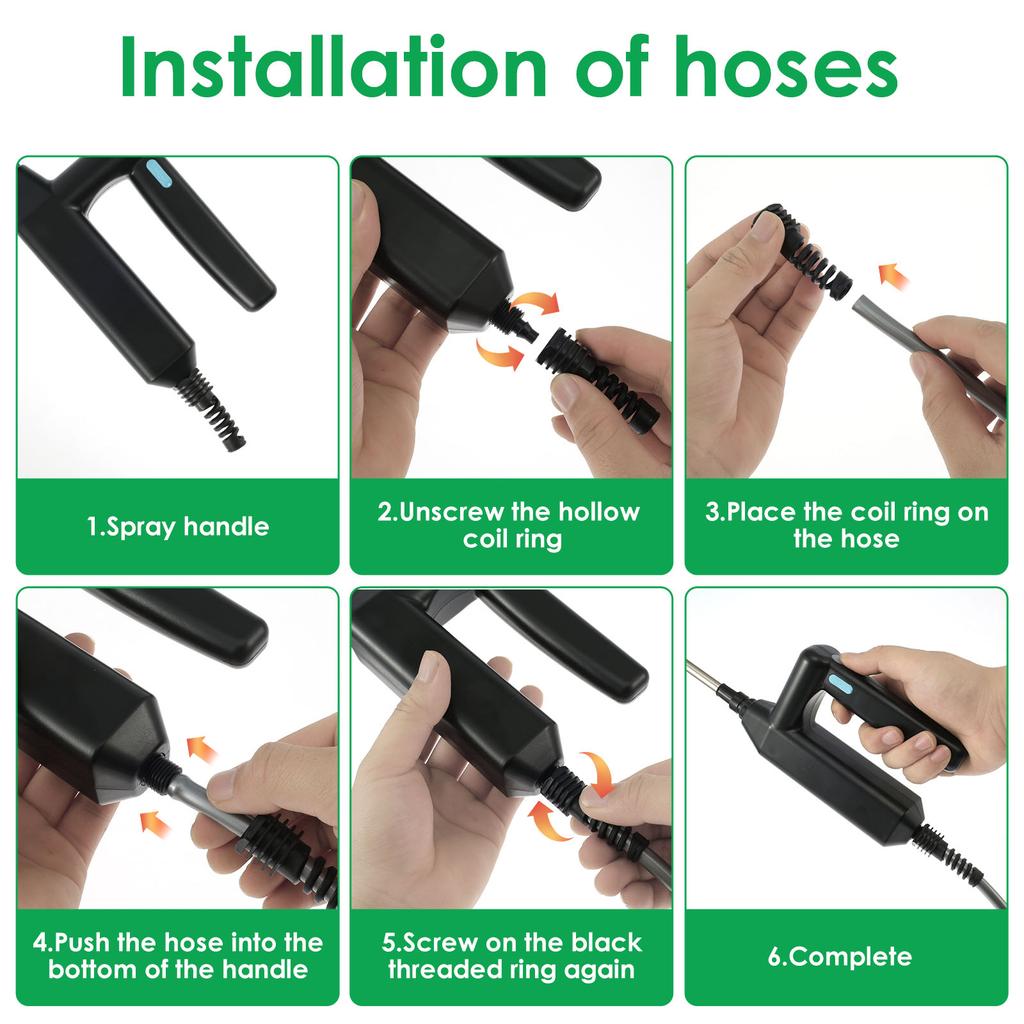 Installation of hoses

1.Spray handle

2.Unscrew the hollow coil ring

3.Place the coil ring on the hose

4.Push the hose into the bottom of the handle

5.Screw on the black threaded ring again

6.Complete