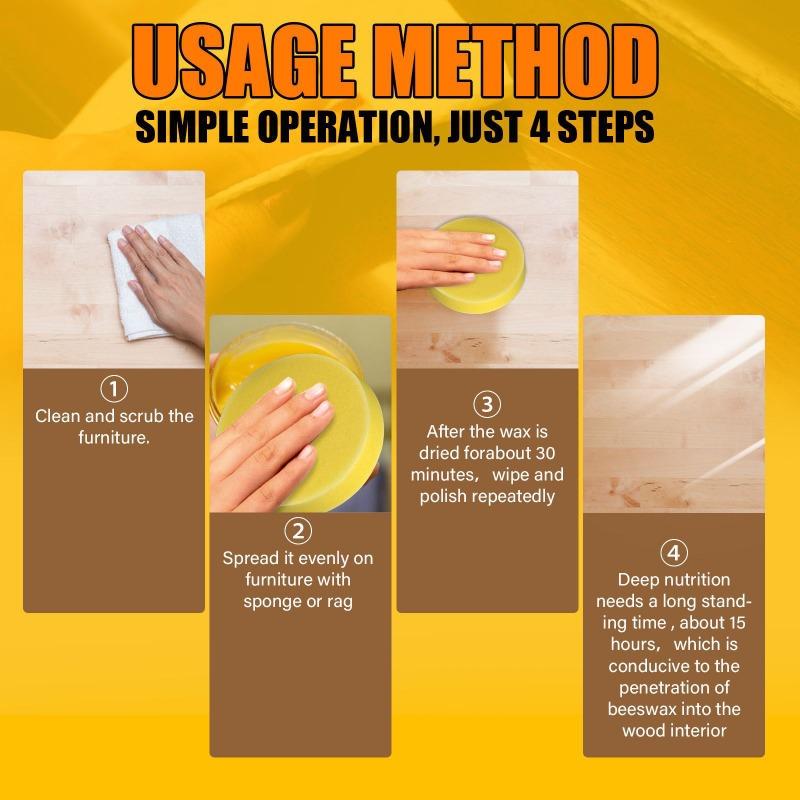 USAGE METHOD
SIMPLE OPERATION, JUST 4 STEPS

①
Clean and scrub the furniture.

②
Spread it evenly on furniture with sponge or rag

③
After the wax is dried forabout 30 minutes， wipe and polish repeatedly

④
Deep nutrition needs a long standing time , about 15 hours， which is conducive to the penetration of beeswax into the wood interior