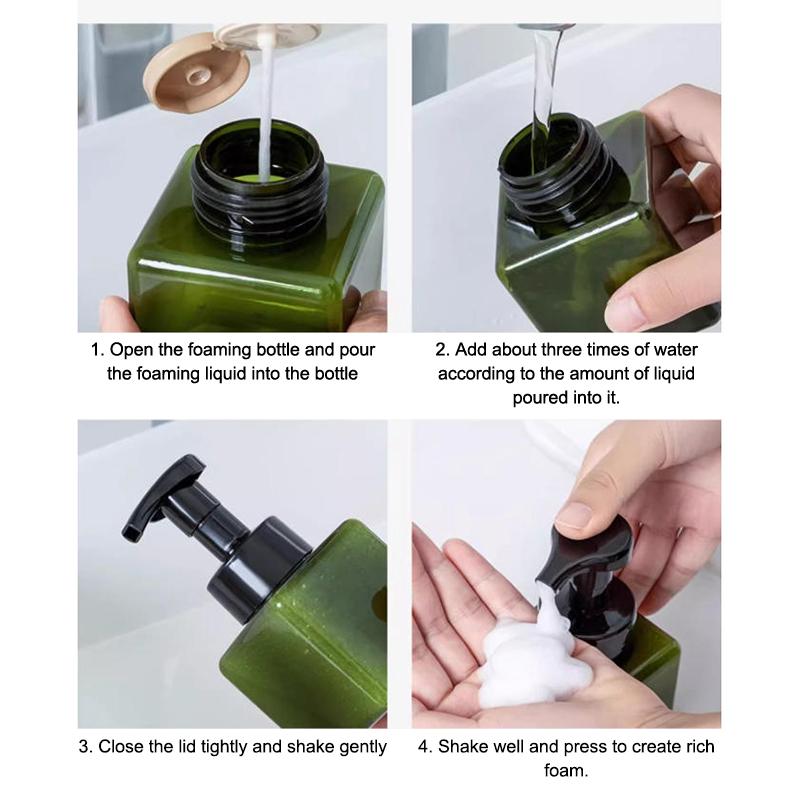 1. Open the foaming bottle and pour the foaming liquid into the bottle

2. Add about three times of water according to the amount of liquid poured into it.

3. Close the lid tightly and shake gently

4. Shake well and press to create rich foam.