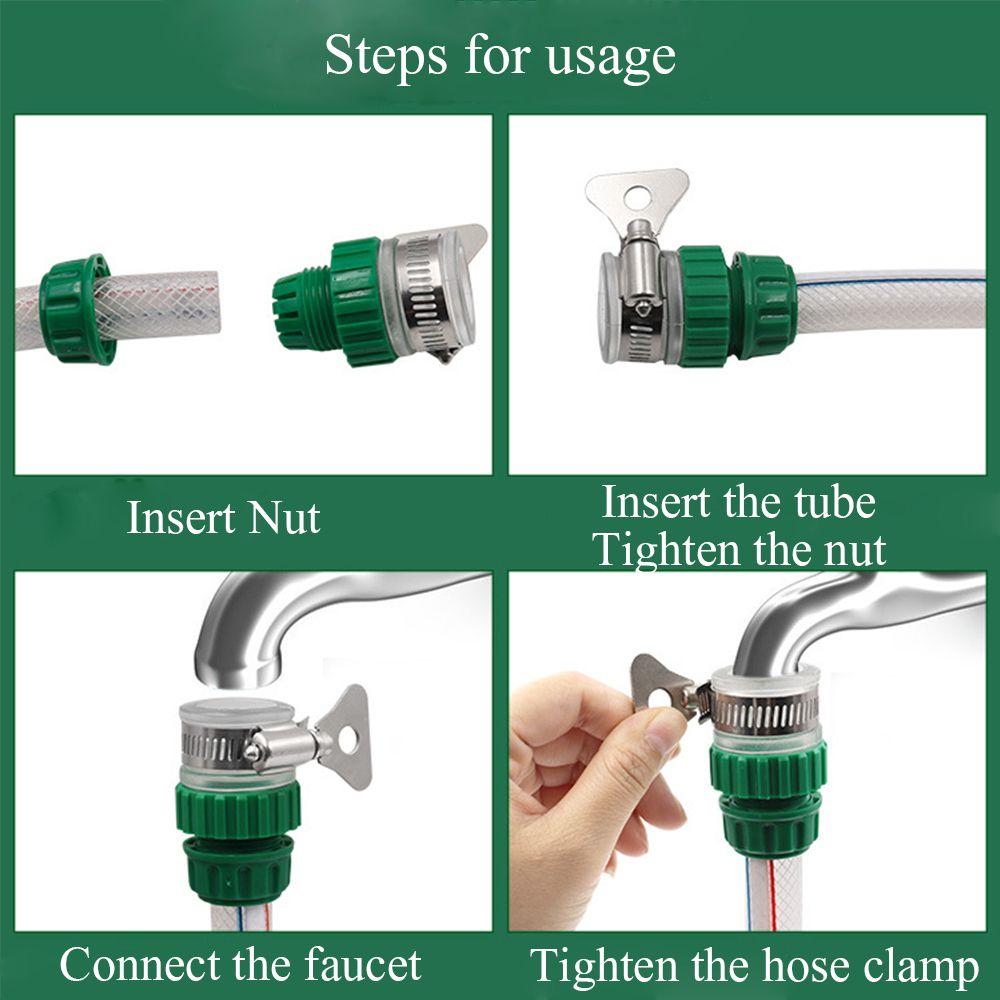 Steps for usage

Insert Nut

Insert the tube
Tighten the nut

Connect the faucet

Tighten the hose clamp