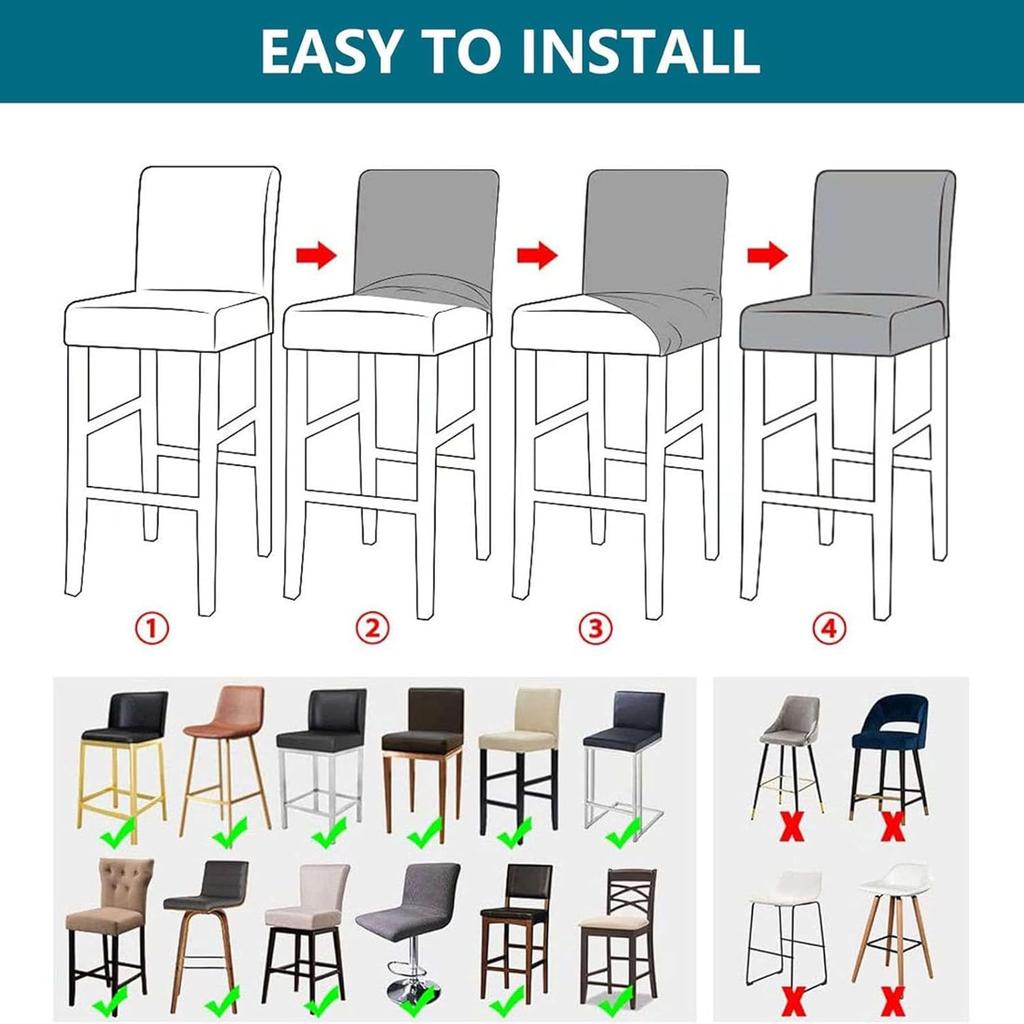 EASY TO INSTALL

①

②

③

④