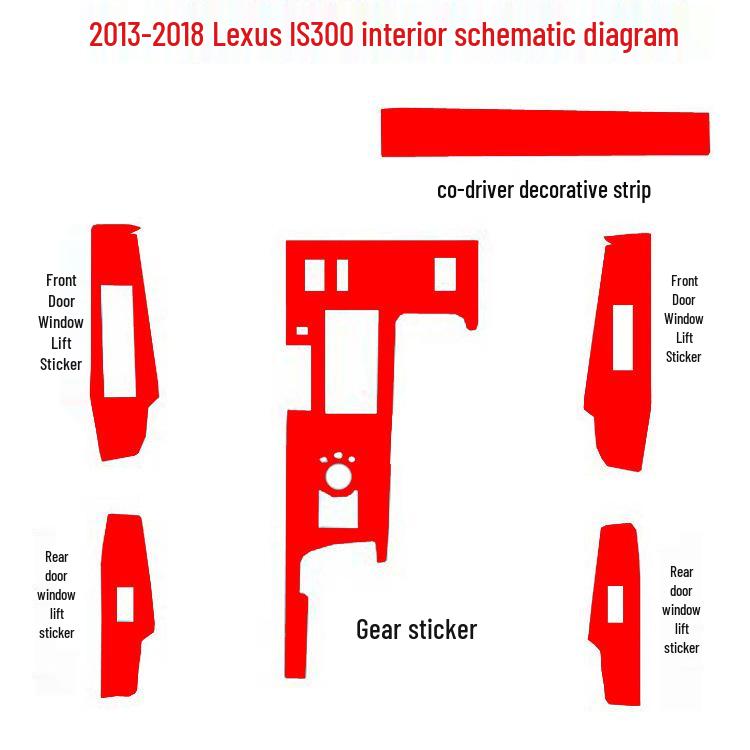 2013-2018 Lexus IS300 interior schematic diagram

co-driver decorative strip

Front Door Window Lift Sticker

Front Door Window Lift Sticker

Rear door window lift sticker

Gear sticker

Rear door window lift sticker