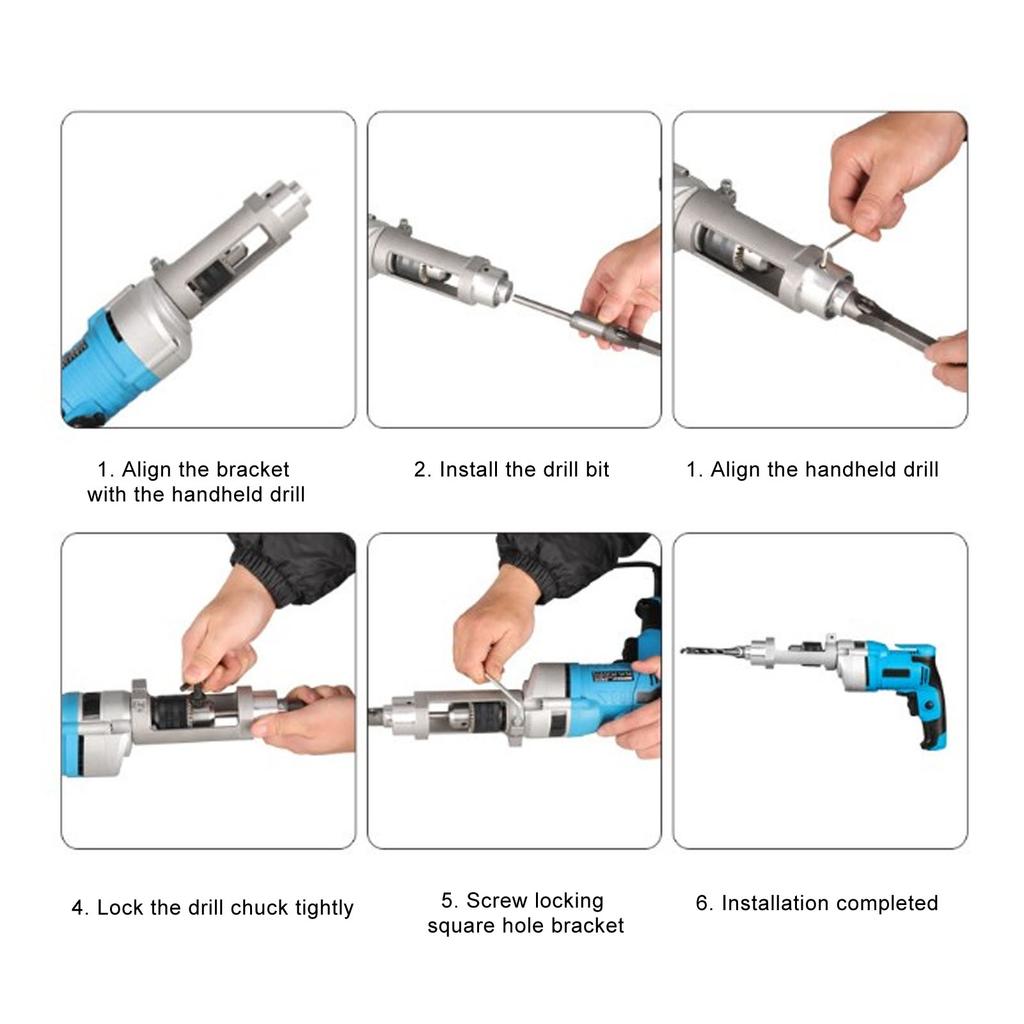 1. Align the bracket with the handheld drill

2. Install the drill bit

1. Align the handheld drill

4. Lock the drill chuck tightly

5. Screw locking square hole bracket

6. Installation completed