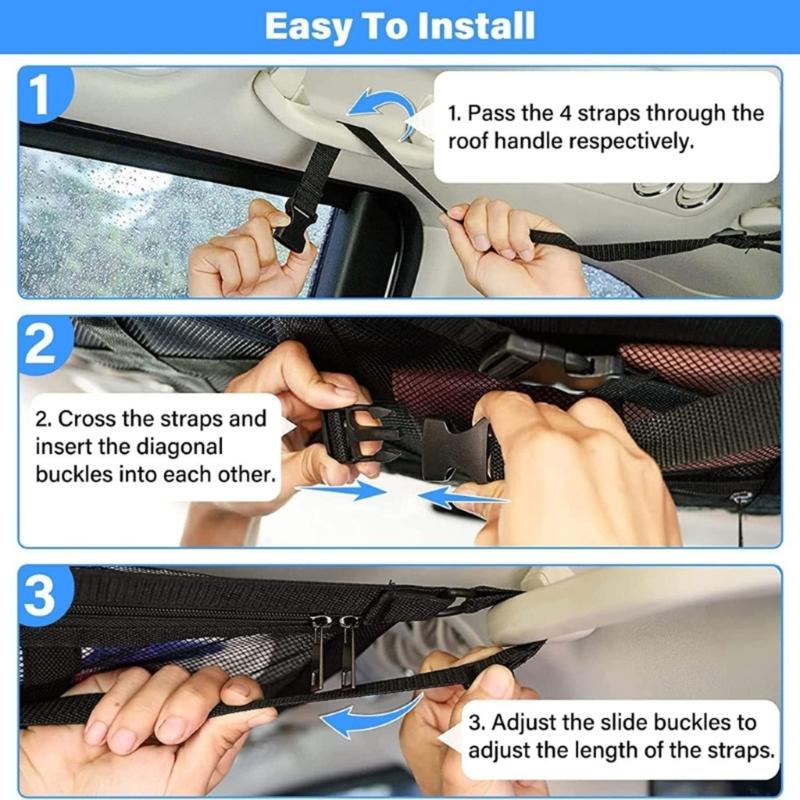 Easy To Install

1

1. Pass the 4 straps through the roof handle respectively.

2

2. Cross the straps and insert the diagonal buckles into each other.

3

3. Adjust the slide buckles to adjust the length of the straps.