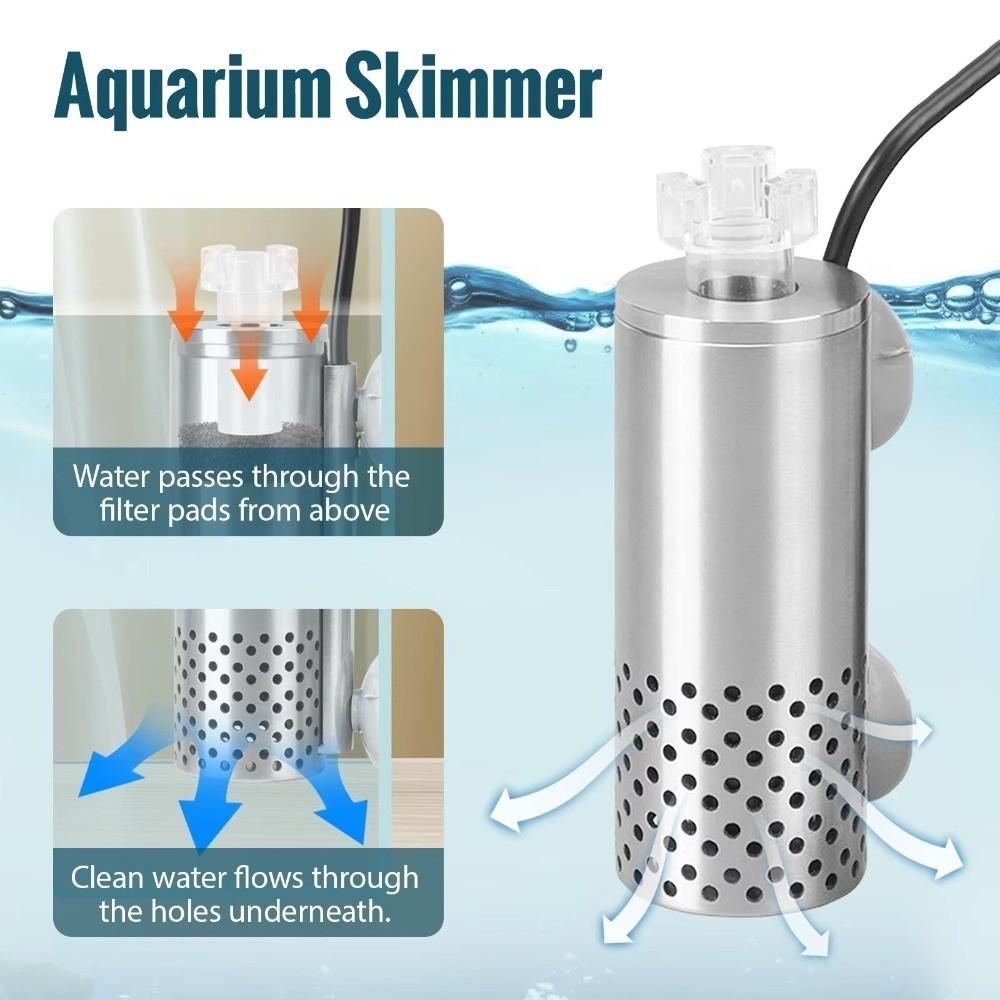 Aquarium Skimmer

Water passes through the filter pads from above

Clean water flows through the holes underneath.