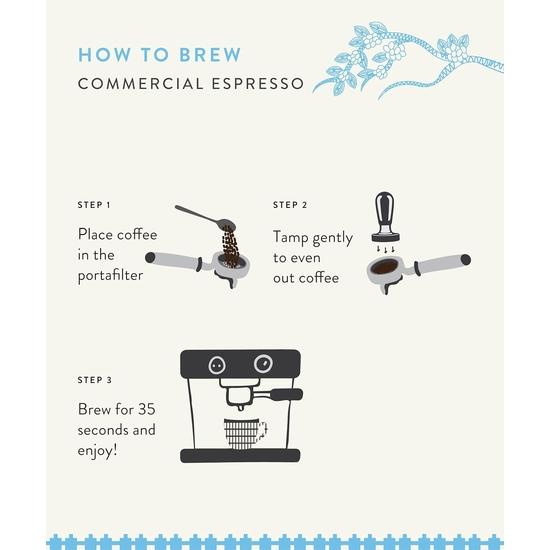 HOW TO BREW
COMMERCIAL ESPRESSO

STEP 1

Place coffee in the portafilter

STEP 2

Tamp gently to even out coffee

STEP 3

Brew for 35 seconds and enjoy!