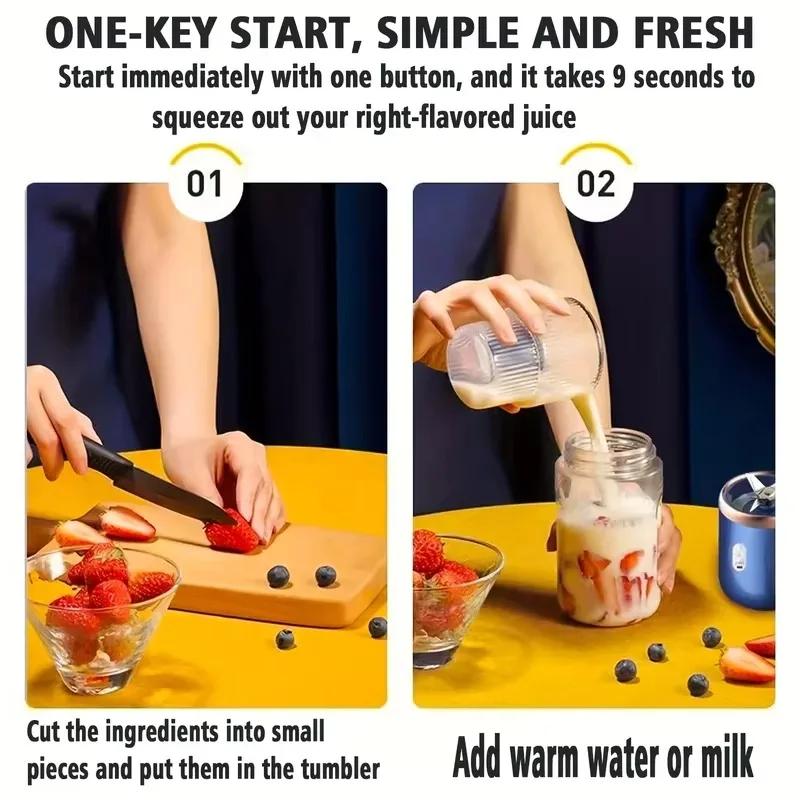 ONE-KEY START, SIMPLE AND FRESH

Start immediately with one button, and it takes 9 seconds to squeeze out your right-flavored juice

01

02

Cut the ingredients into small pieces and put them in the tumbler

Add warm water or milk