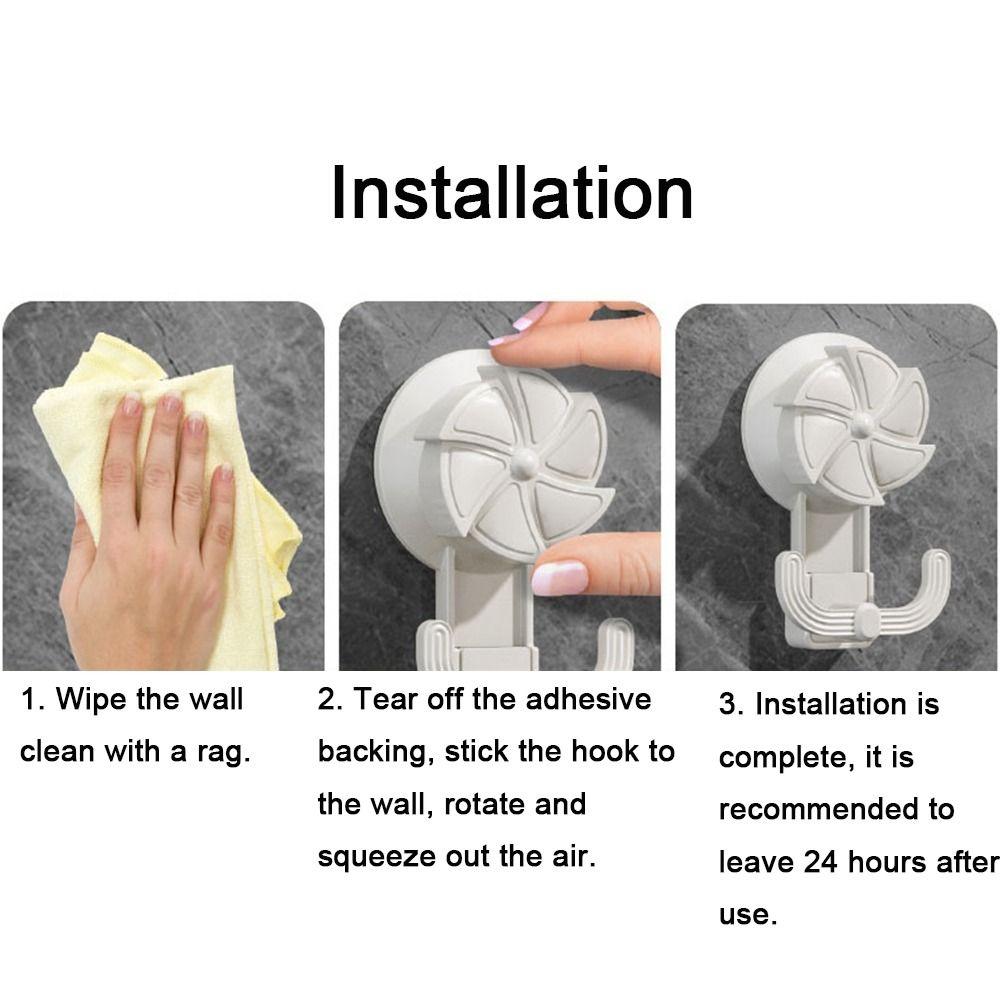 Installation

1. Wipe the wall clean with a rag.

2. Tear off the adhesive backing, stick the hook to the wall, rotate and squeeze out the air.

3. Installation is complete, it is recommended to leave 24 hours after use.